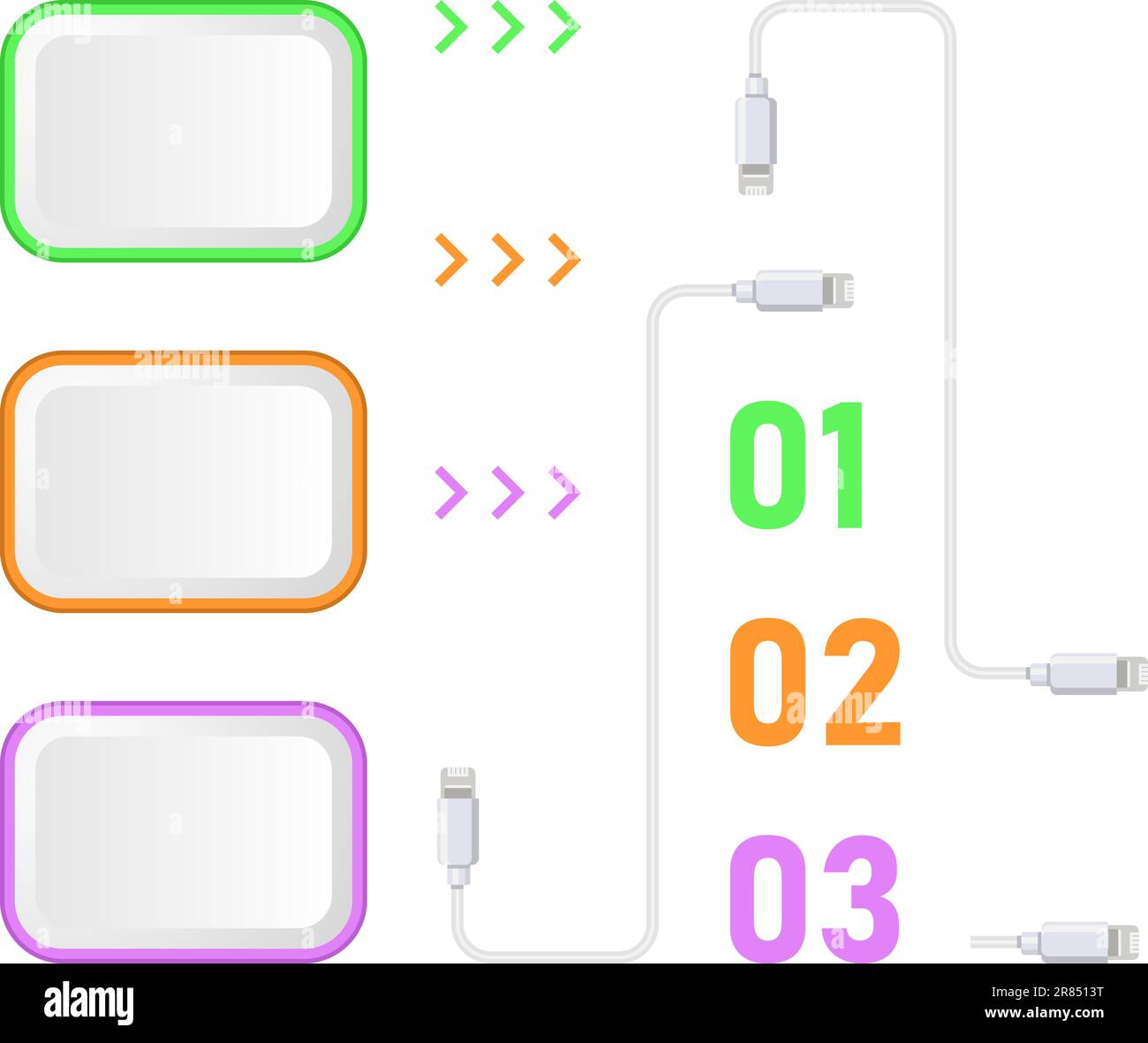 01

02

03

alamy

Image ID: 2R8513T
www.alamy.com