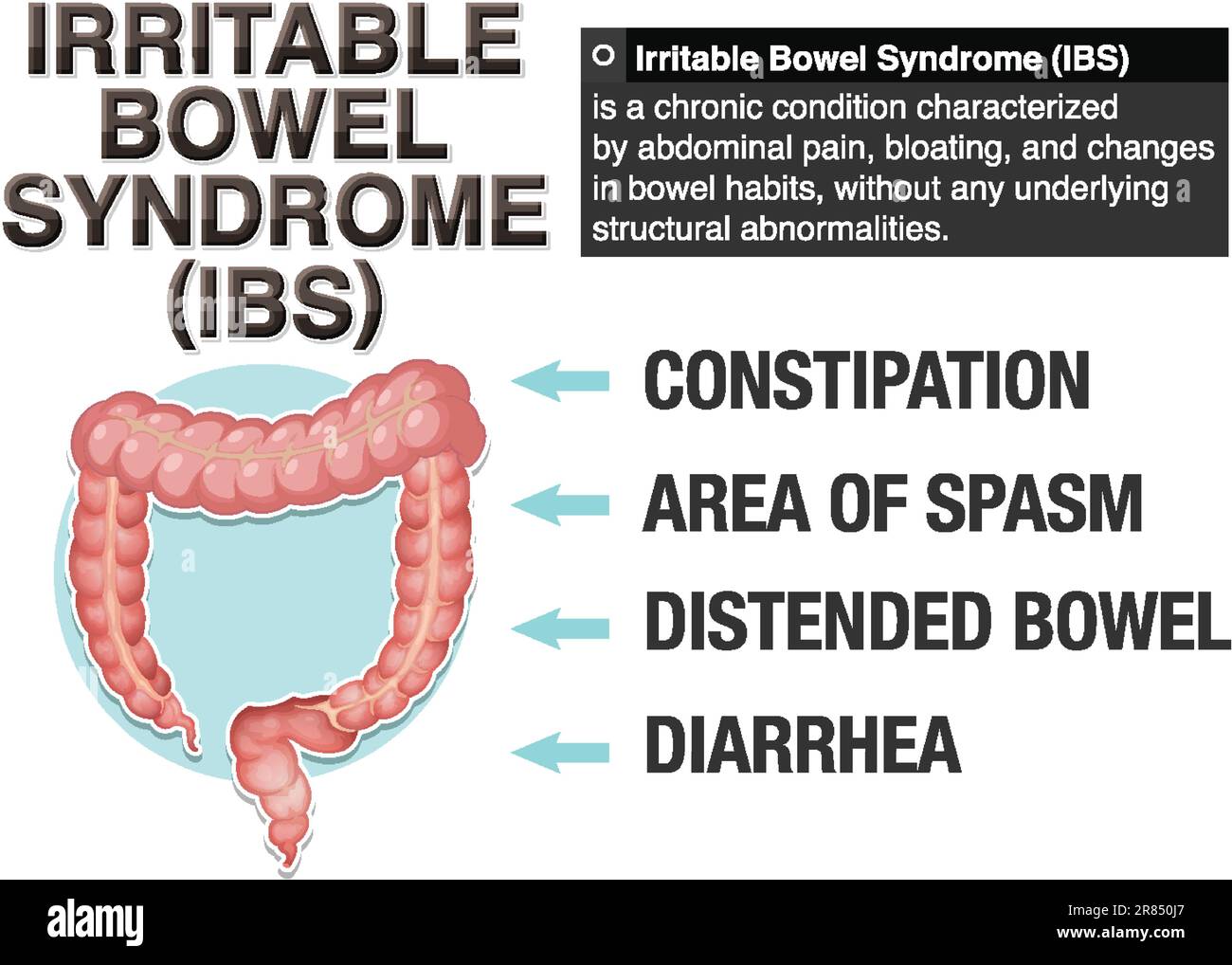 IRRITABLE BOWEL SYNDROME (IBS)

Irritable Bowel Syndrome (IBS) is a chronic condition characterized by abdominal pain, bloating, and changes in bowel habits, without any underlying structural abnormalities.

CONSTIPATION

AREA OF SPASM

DISTENDED BOWEL

DIARRHEA

alamy

Image ID: 2R850J7
www.alamy.com