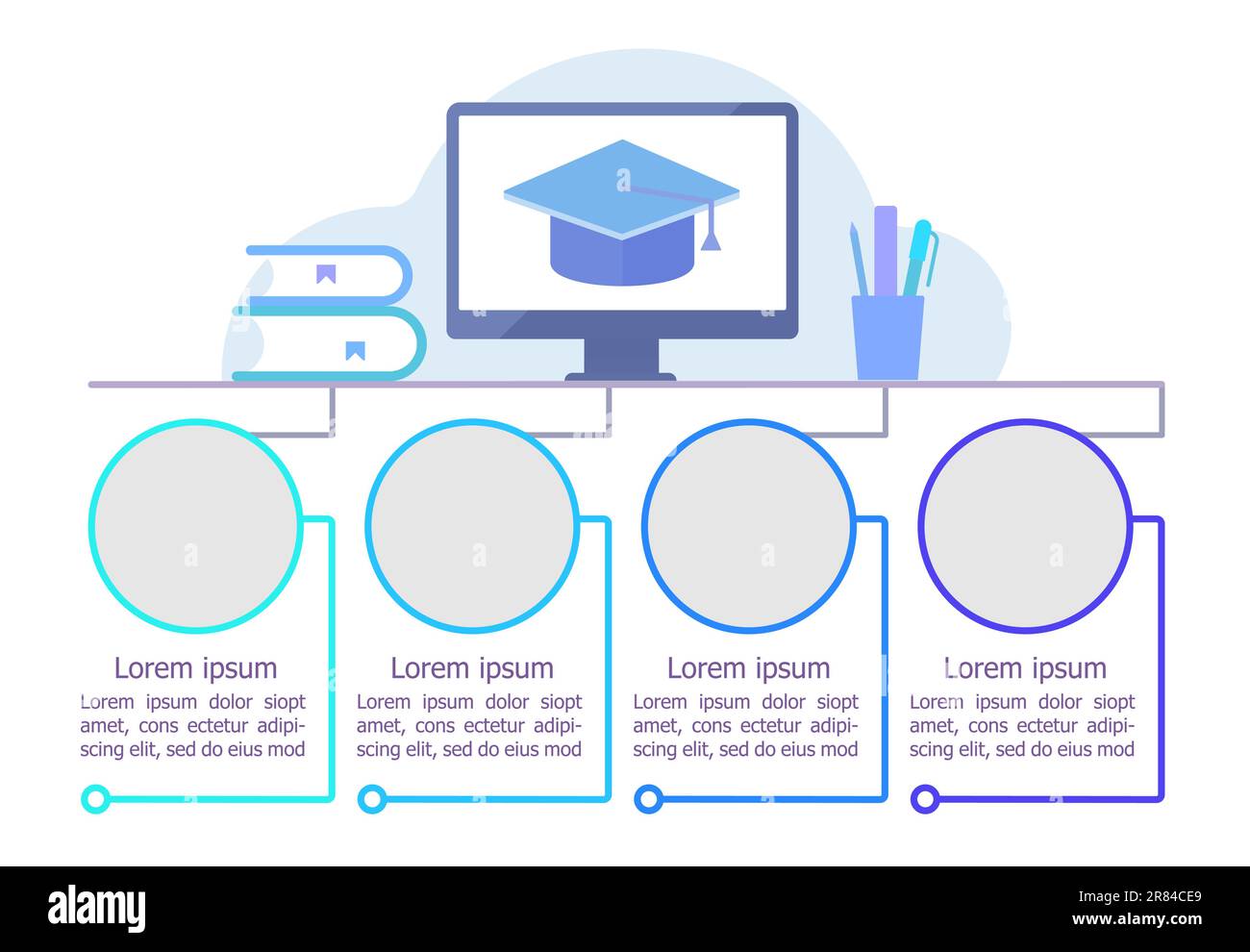 Lorem ipsum

Lorem ipsum dolor siopt amet, cons ectetur adipiscing elit, sed do eius mod

Lorem ipsum

Lorem ipsum dolor siopt amet, cons ectetur adipiscing elit, sed do eius mod

Lorem ipsum

Lorem ipsum dolor siopt amet, cons ectetur adipiscing elit, sed do eius mod

Lorem ipsum

Lorem ipsum dolor siopt amet, cons ectetur adipiscing elit, sed do eius mod

alamy

Image ID: 2R84CE9
www.alamy.com