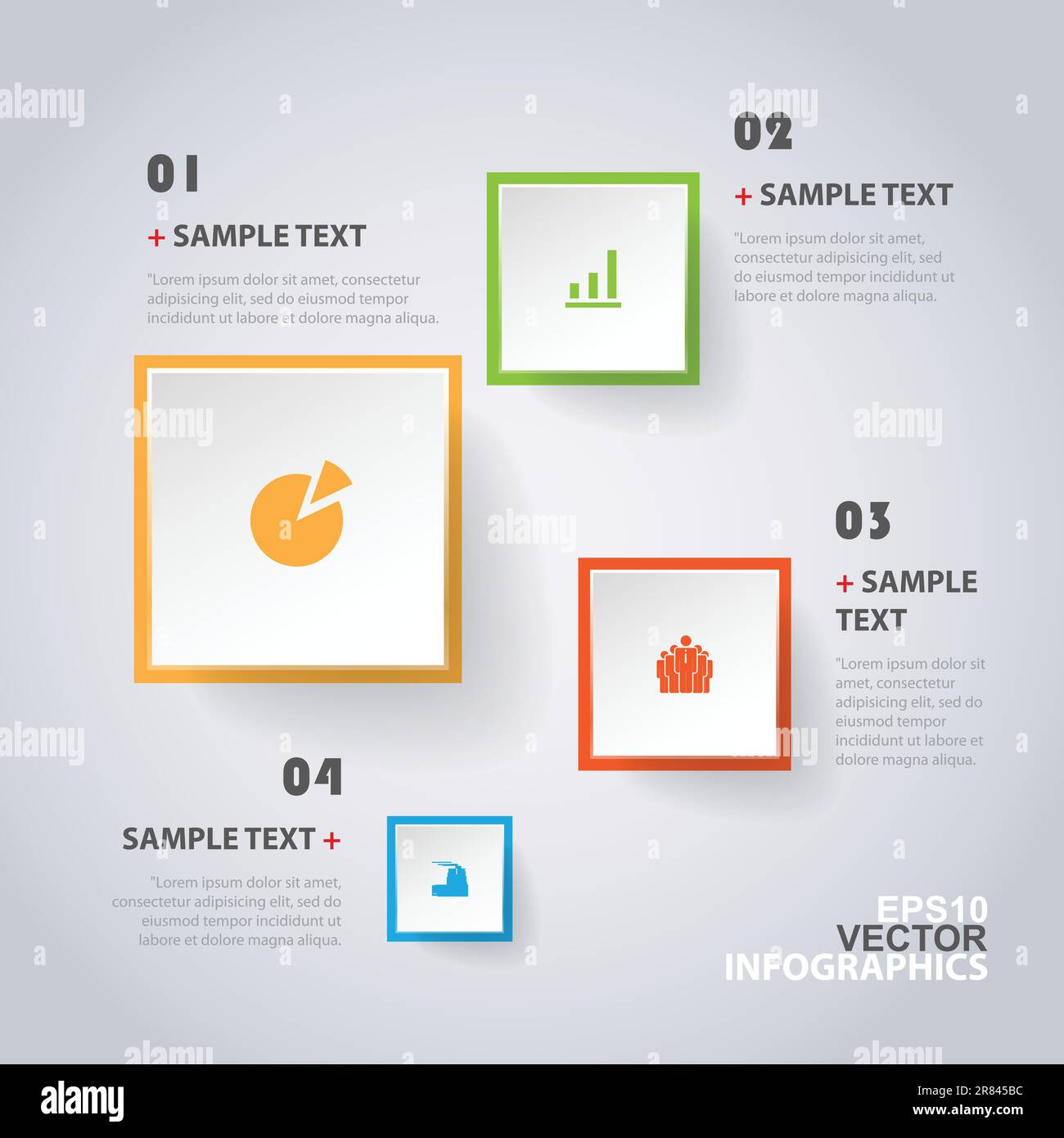 01

+ SAMPLE TEXT

"Lorem ipsum dolor sit amet, consectetur adipisicing elit, sed do eiusmod tempor incididunt ut labore et dolore magna aliqua.

02

+ SAMPLE TEXT

"Lorem ipsum dolor sit amet, consectetur adipisicing elit, sed do eiusmod tempor incididunt ut labore et dolore magna aliqua.

03

+ SAMPLE TEXT

"Lorem ipsum dolor sit amet, consectetur adipisicing elit, sed do eiusmod tempor incididunt ut labore et dolore magna aliqua.

04

SAMPLE TEXT +

"Lorem ipsum dolor sit amet, consectetur adipisicing elit, sed do eiusmod tempor incididunt ut labore et dolore magna aliqua.

EPS10
VECTOR
INFOGRAPHICS

alamy

Image ID: 2R845BC
www.alamy.com