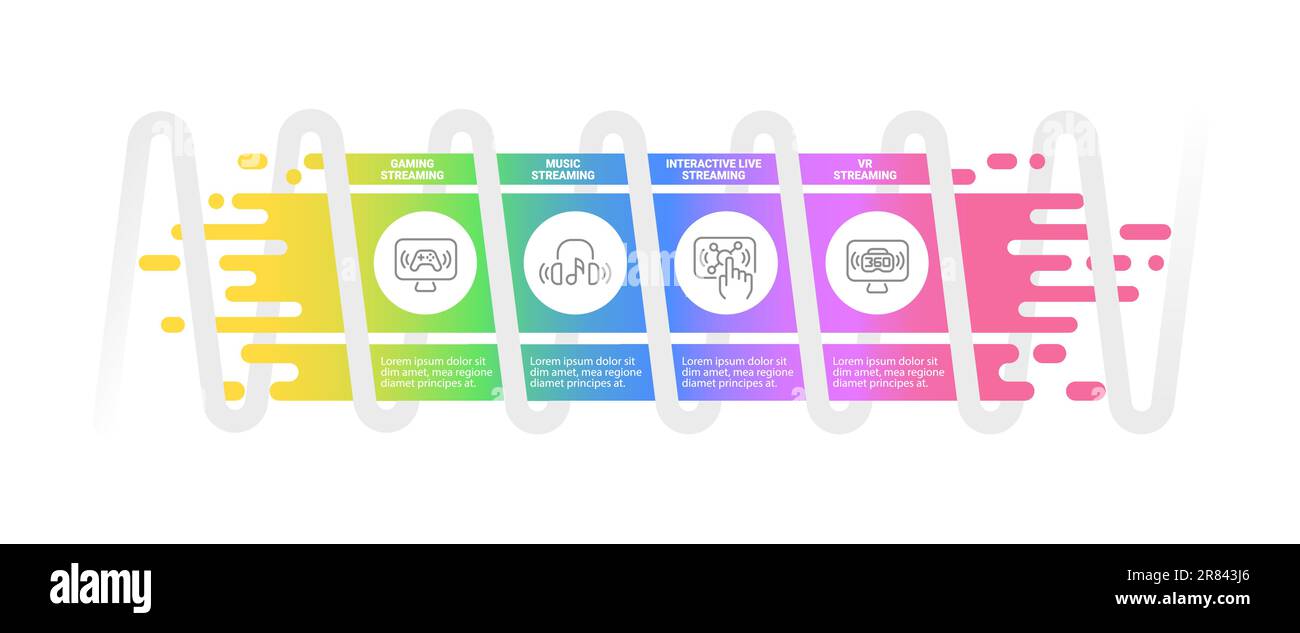 GAMING STREAMING

Lorem ipsum dolor sit dim amet, mea regione diamet principes at.

MUSIC STREAMING

Lorem ipsum dolor sit dim amet, mea regione diamet principes at.

INTERACTIVE LIVE STREAMING

Lorem ipsum dolor sit dim amet, mea regione diamet principes at.

VR STREAMING

360

Lorem ipsum dolor sit dim amet, mea regione diamet principes at.

alamy

Image ID: 2R843J6
www.alamy.com