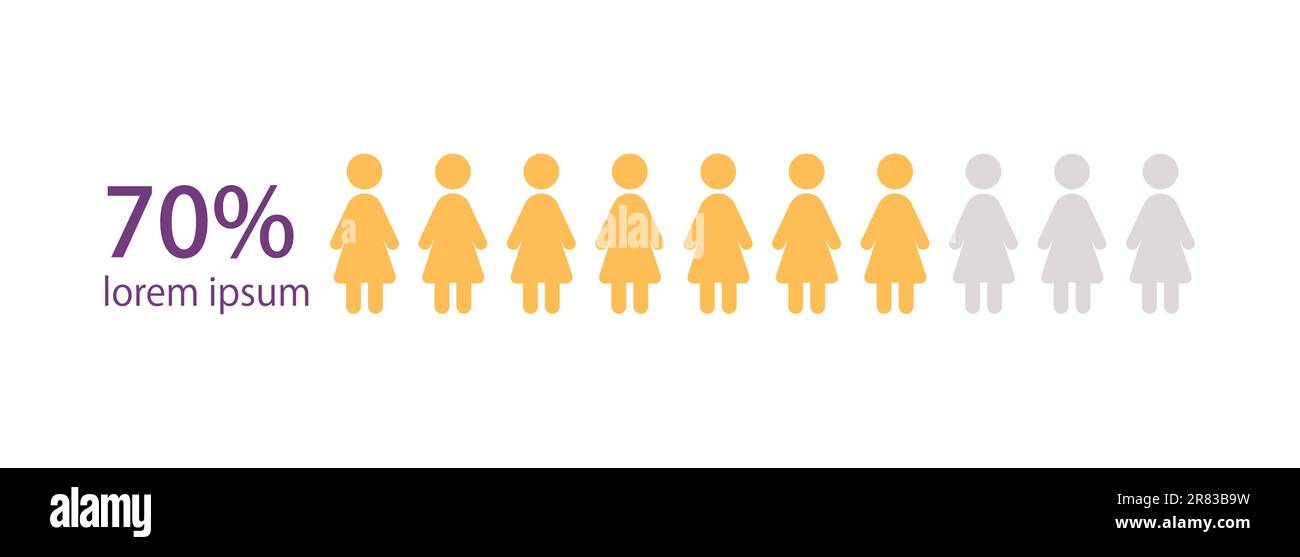 70%
lorem ipsum

alamy

alamy

2R83B9W
www.alamy.com