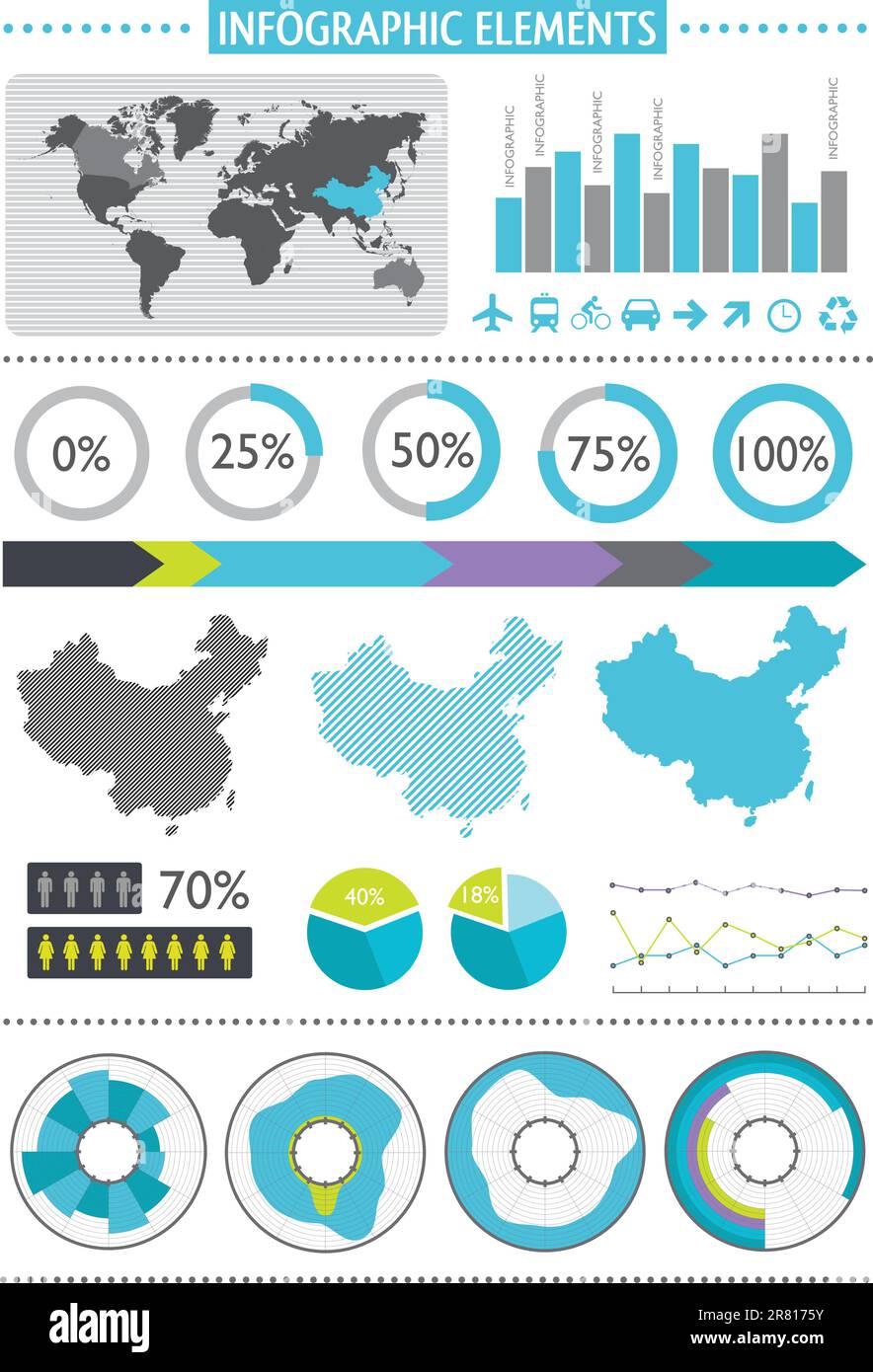 INFOGRAPHIC ELEMENTS

INFOGRAPHIC
INFOGRAPHIC
INFOGRAPHIC
INFOGRAPHIC
INFOGRAPHIC

0%
25%
50%
75%
100%

70%

40%
18%

alamy
Image ID: 2R8175Y
www.alamy.com