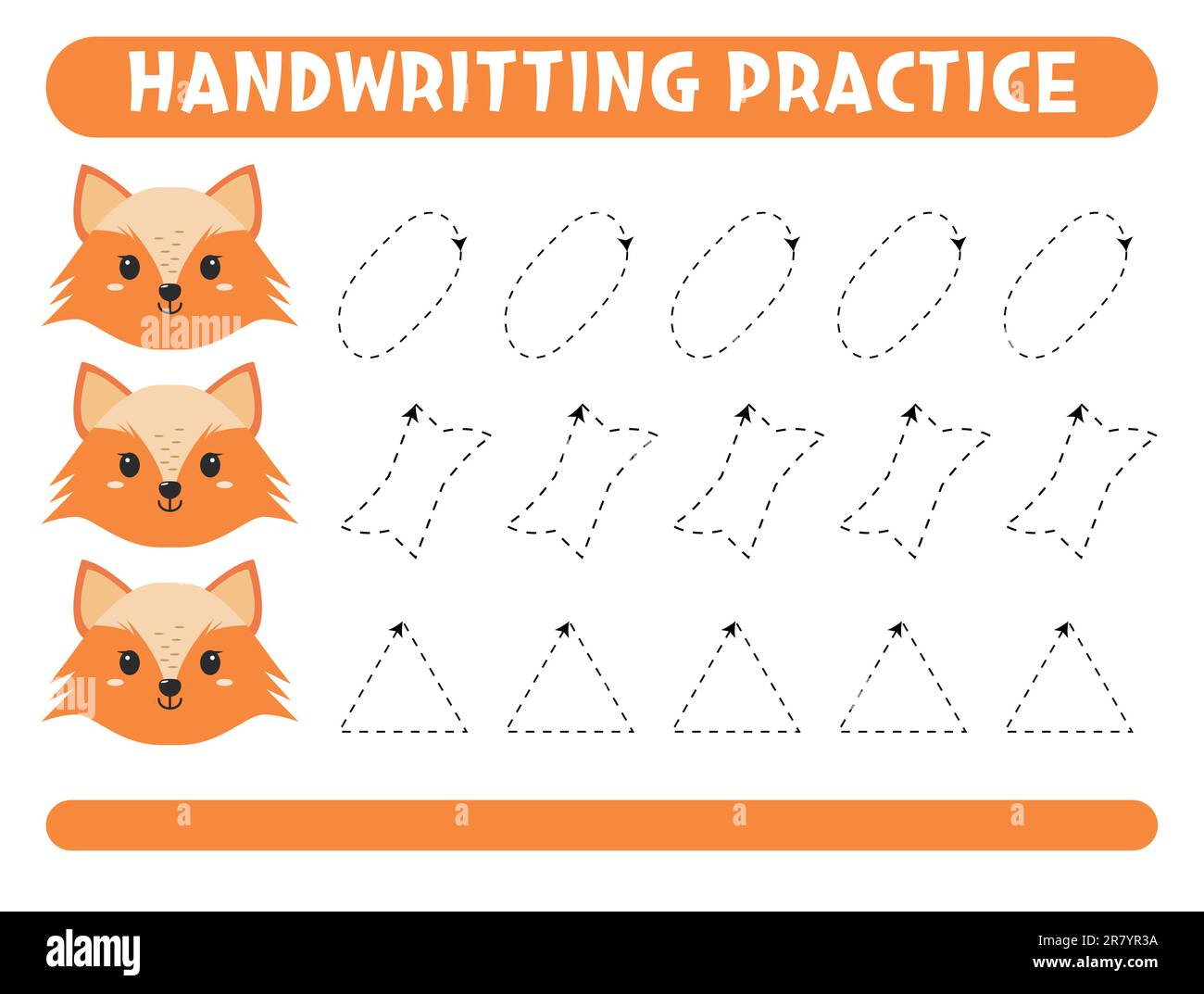 HANDWRITTING PRACTICE

alamy

a a a a

alamy

Image ID: 2R7YR3A
www.alamy.com