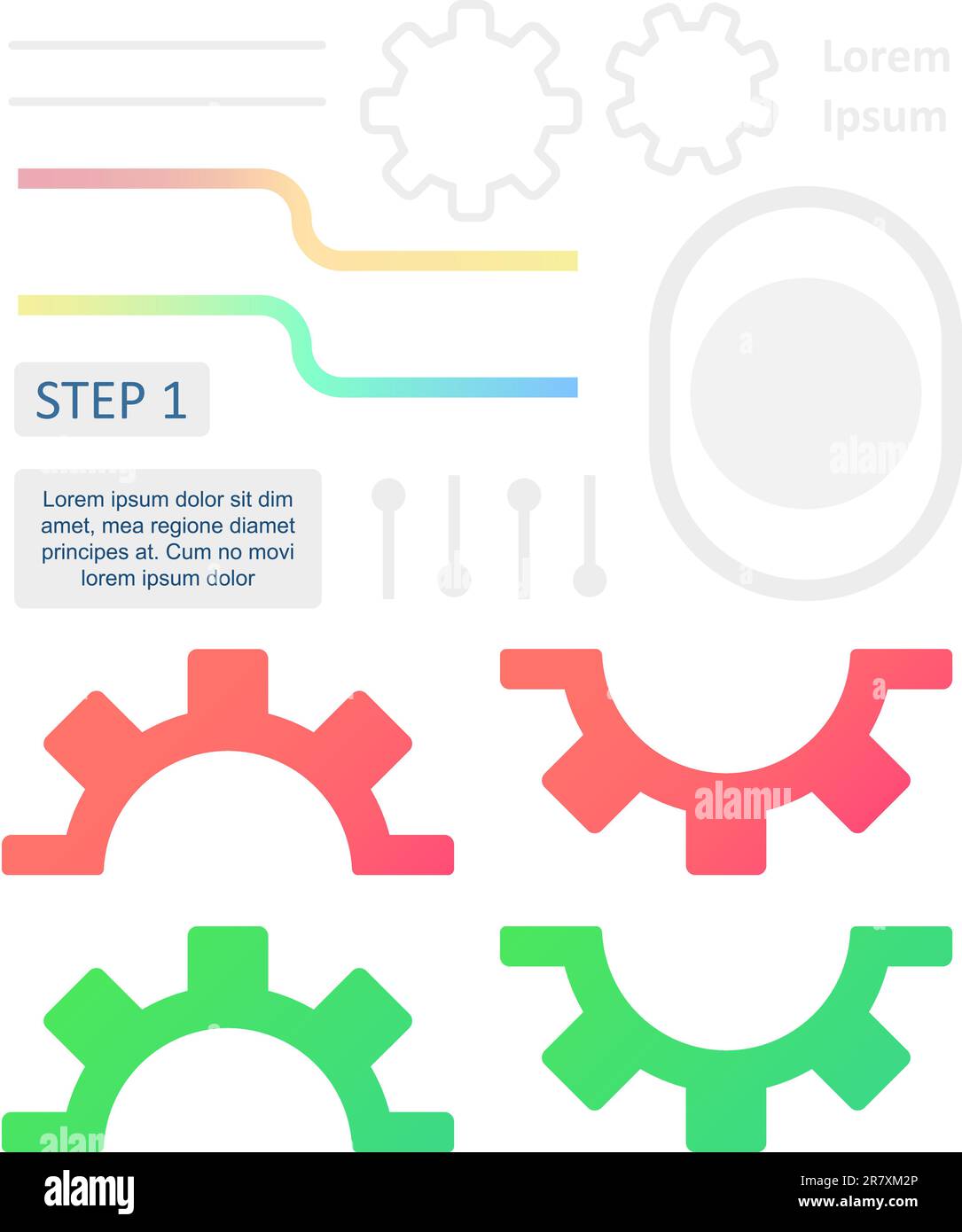 Lorem Ipsum

STEP 1

Lorem ipsum dolor sit dim amet, mea regione diamet principes at. Cum no movi lorem ipsum dolor

alamy

alamy

2R7XM2P
www.alamy.com