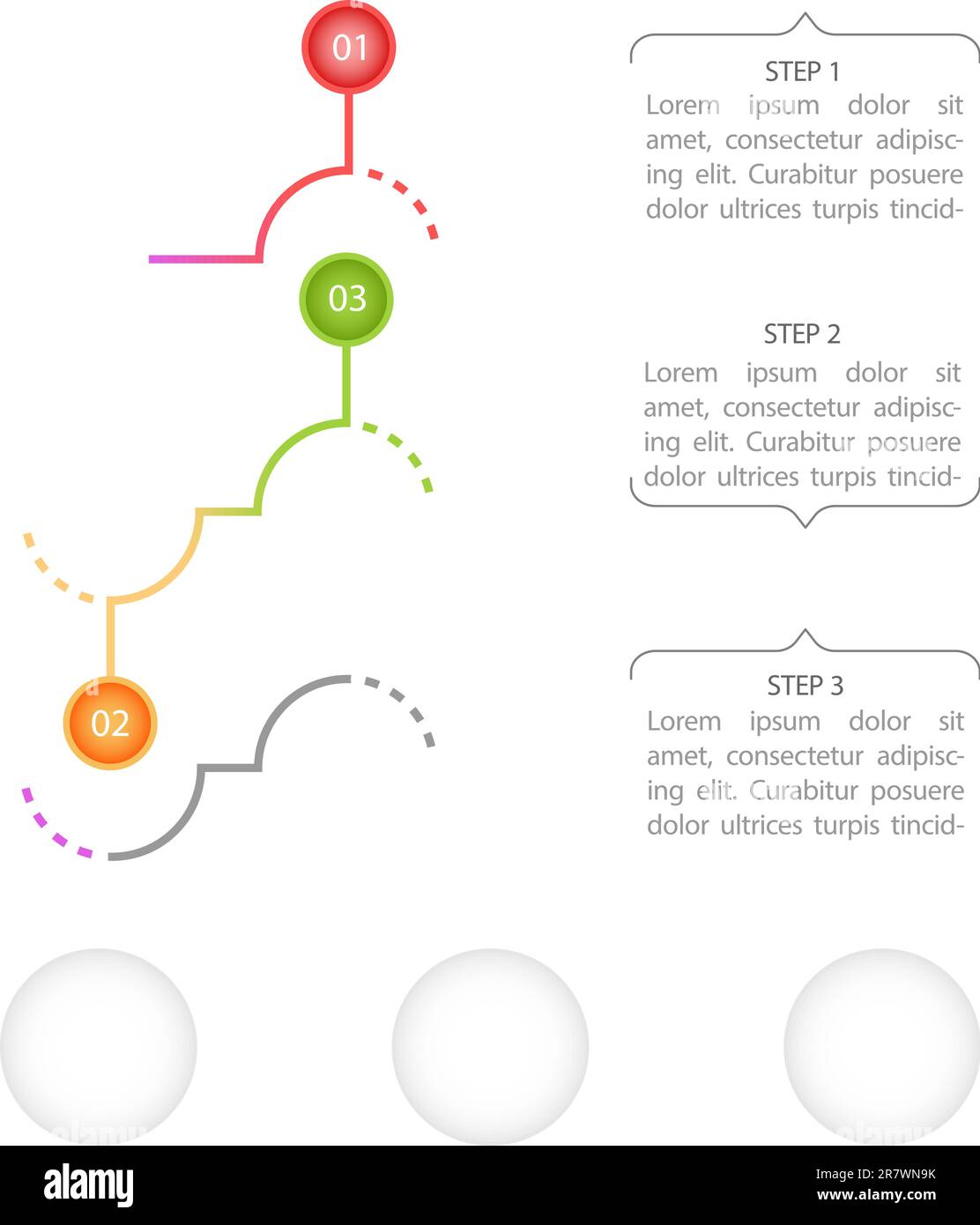 01

03

02

STEP 1
Lorem ipsum dolor sit amet, consectetur adipiscing elit. Curabitur posuere dolor ultrices turpis tincid-

STEP 2
Lorem ipsum dolor sit amet, consectetur adipiscing elit. Curabitur posuere dolor ultrices turpis tincid-

STEP 3
Lorem ipsum dolor sit amet, consectetur adipiscing elit. Curabitur posuere dolor ultrices turpis tincid-

alamy

Image ID: 2R7WN9K
www.alamy.com