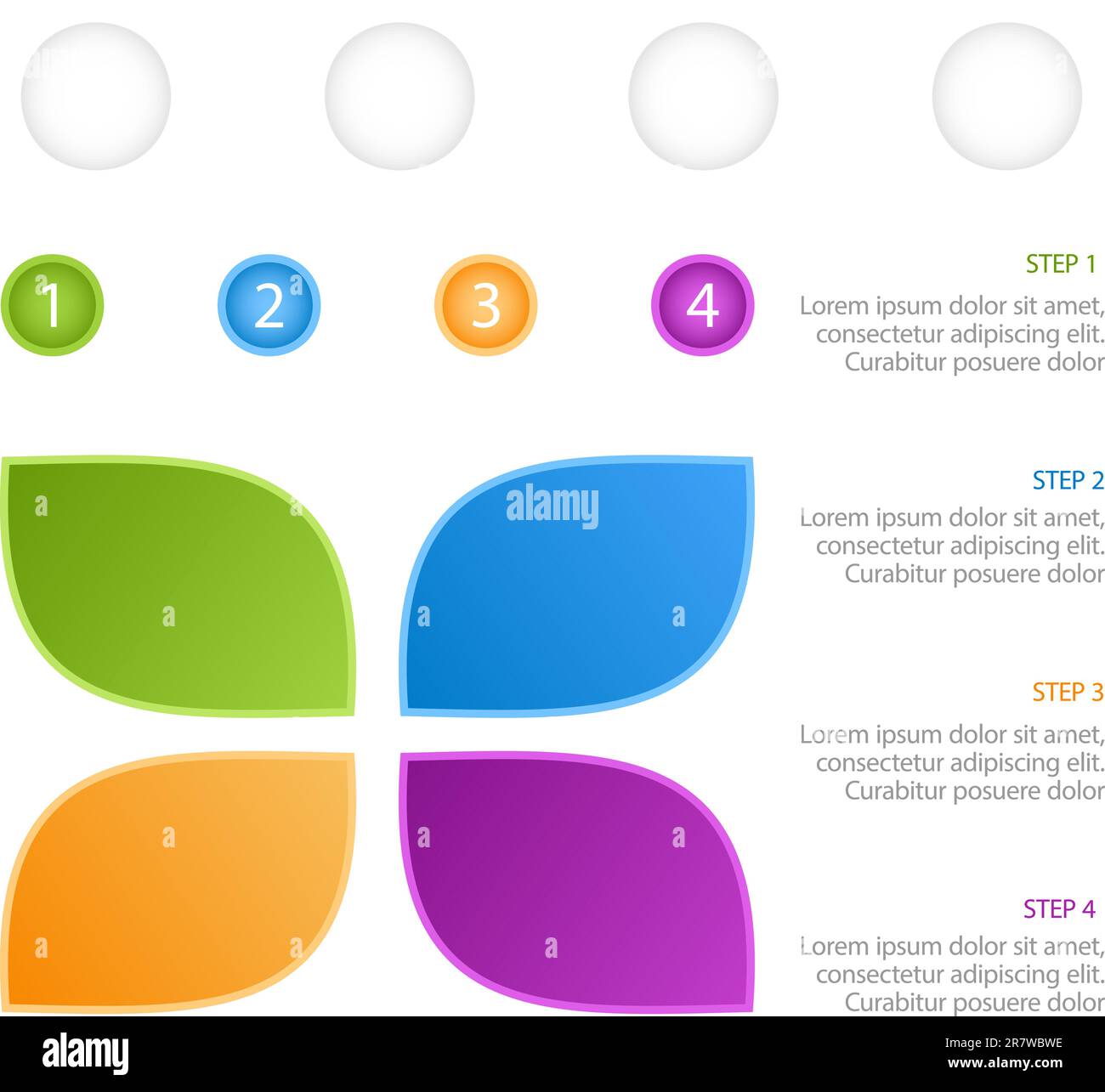 1 2 3 4

STEP 1
Lorem ipsum dolor sit amet, consectetur adipiscing elit. Curabitur posuere dolor

alamy

STEP 2
Lorem ipsum dolor sit amet, consectetur adipiscing elit. Curabitur posuere dolor

STEP 3
Lorem ipsum dolor sit amet, consectetur adipiscing elit. Curabitur posuere dolor

STEP 4
Lorem ipsum dolor sit amet, consectetur adipiscing elit. Curabitur posuere dolor

alamy

Image ID: 2R7WBWE
www.alamy.com