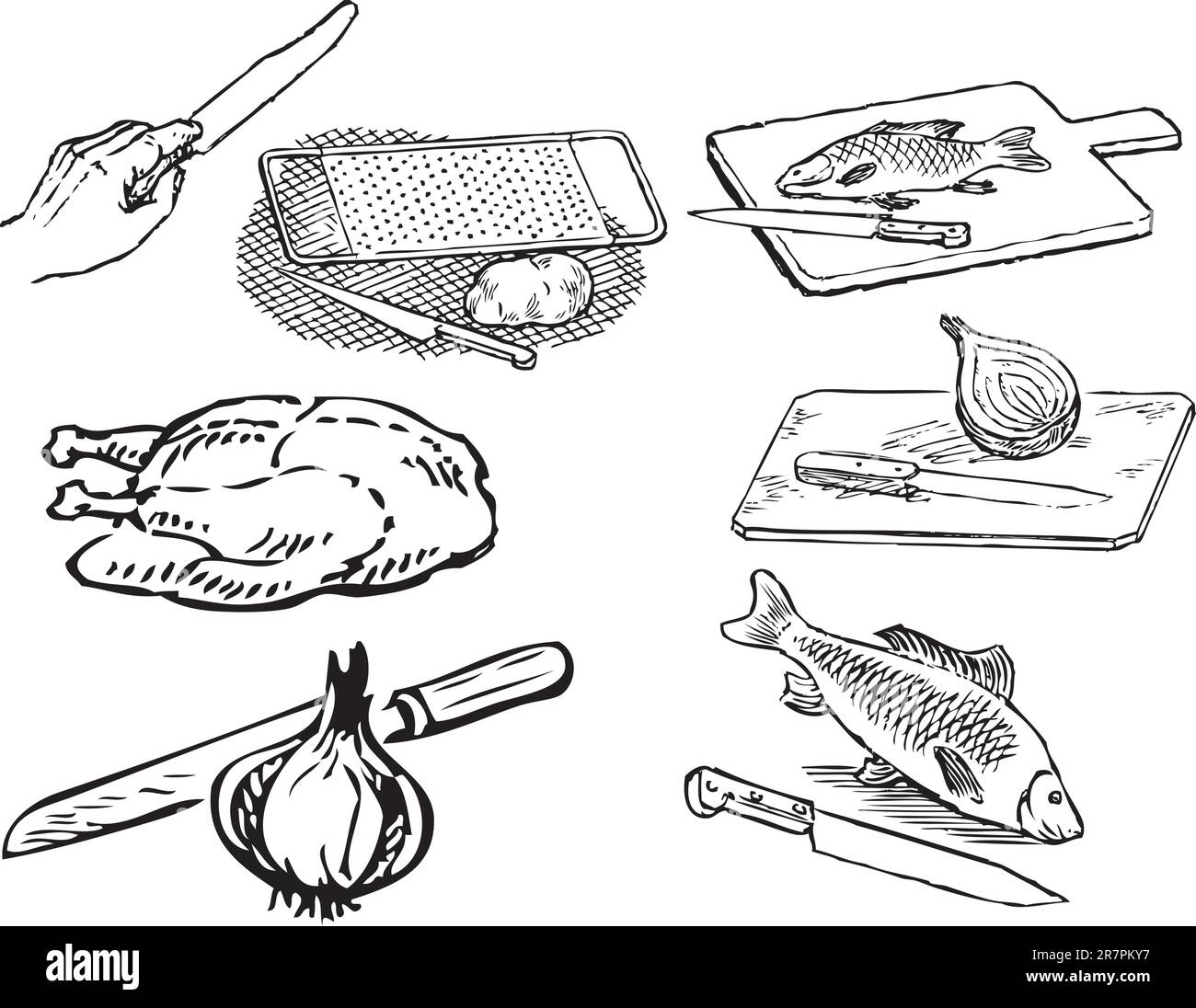 alamy

Image ID: 2R7PKY7
www.alamy.com