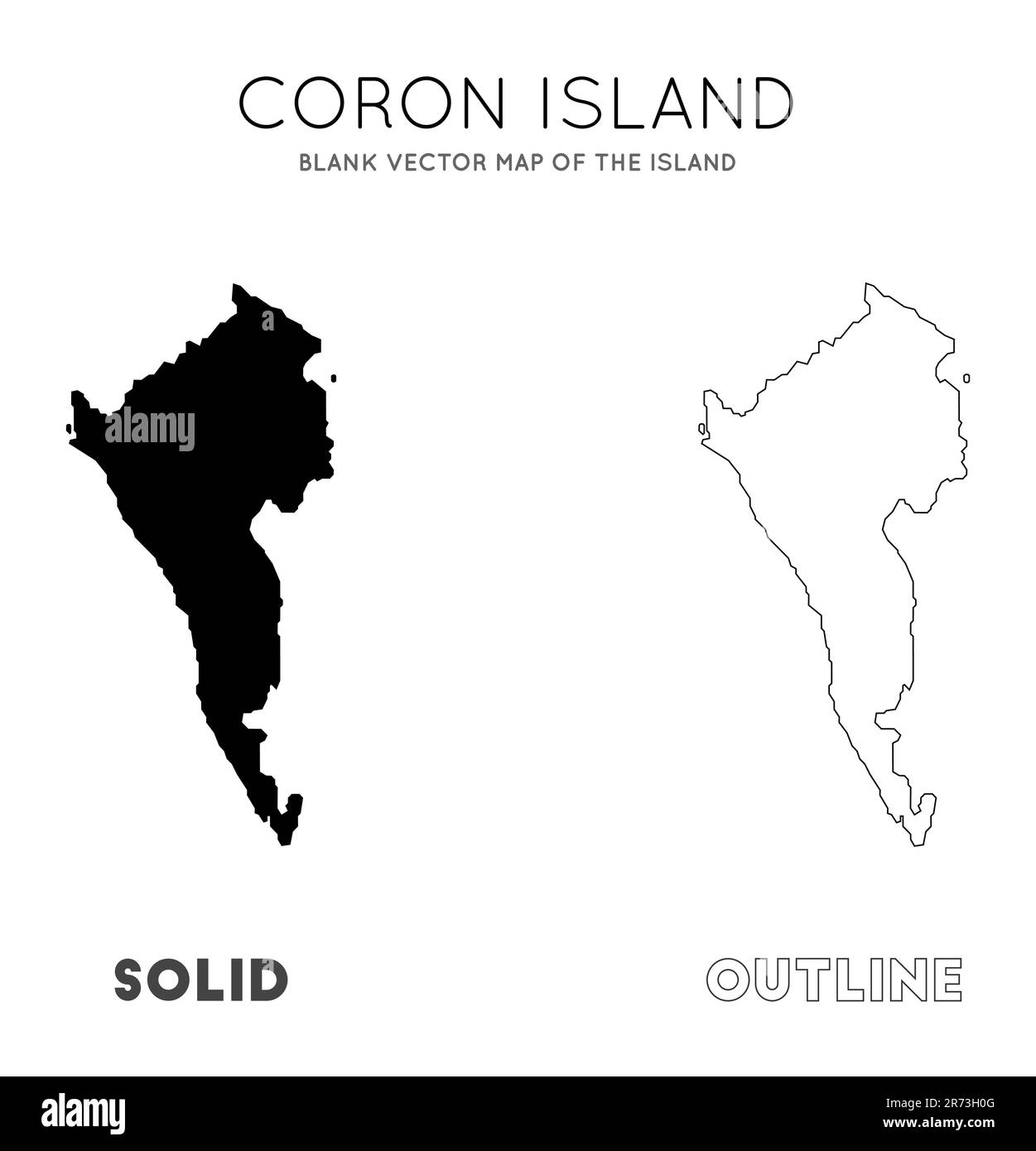 CORON ISLAND
BLANK VECTOR MAP OF THE ISLAND

alamy

SOLID

OUTLINE

alamy

Image ID: 2R73H0G
www.alamy.com