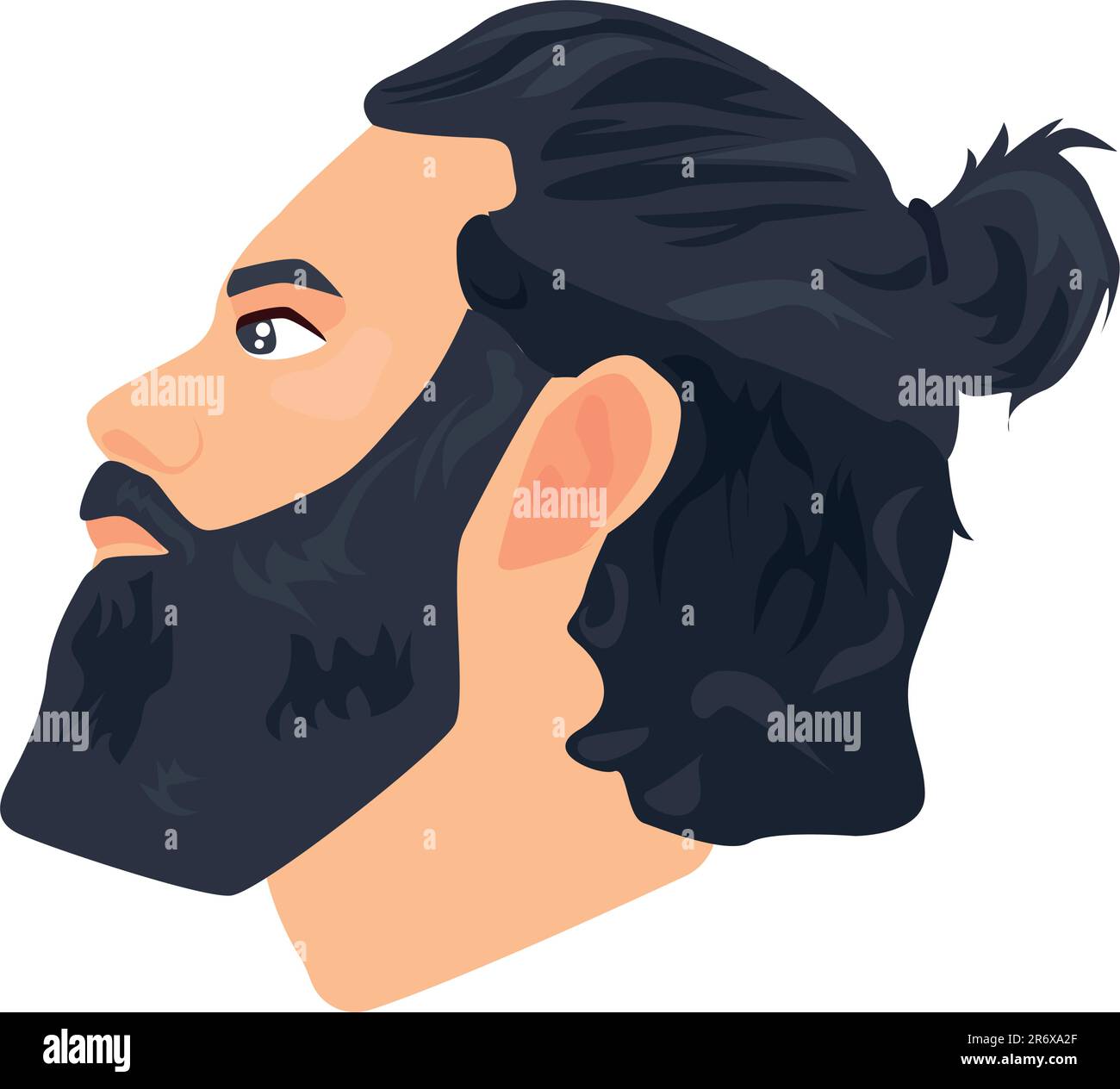 alamy
alamy
alamy
alamy
alamy

alamy
Image ID: 2R6XA2F
www.alamy.com