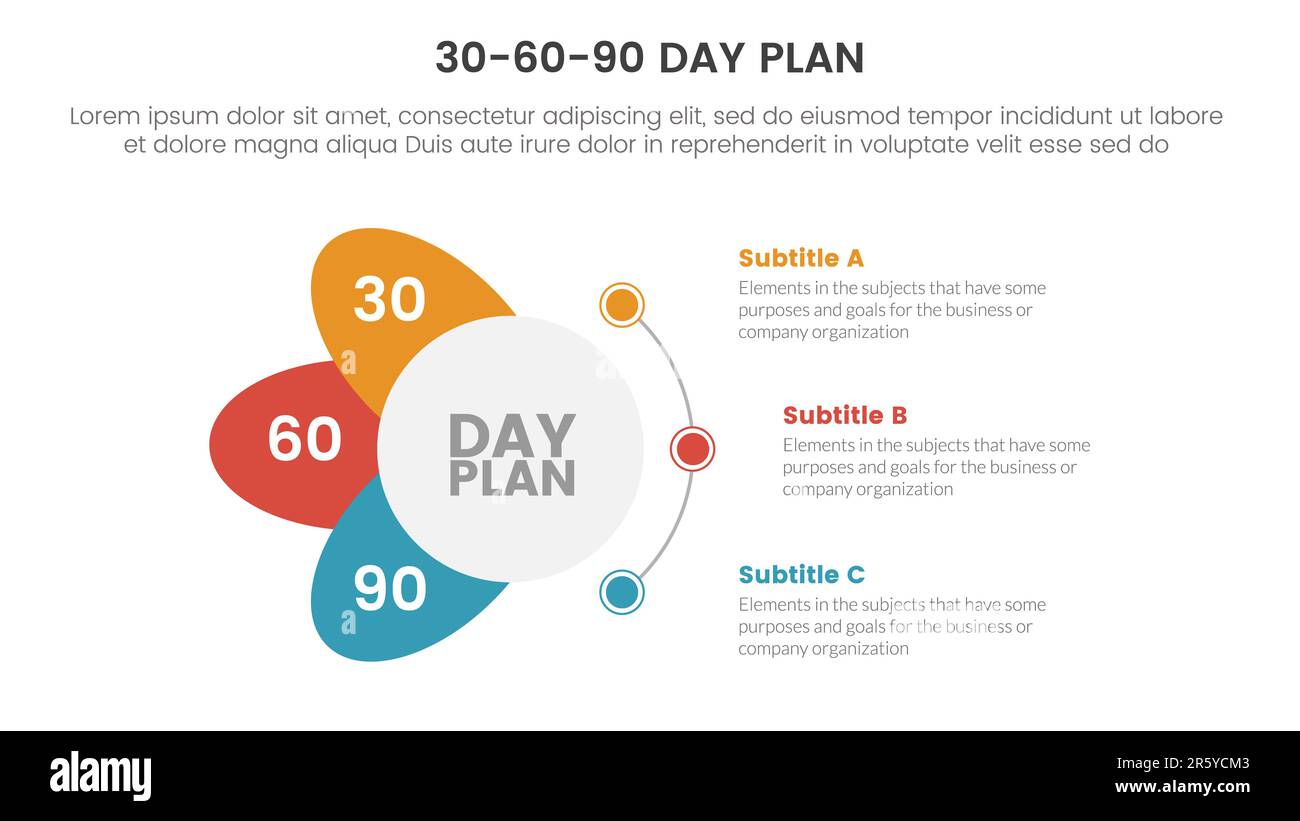 30-60-90 DAY PLAN

Lorem ipsum dolor sit amet, consectetur adipiscing elit, sed do eiusmod tempor incididunt ut labore et dolore magna aliqua Duis aute irure dolor in reprehenderit in voluptate velit esse sed do

30

60

90

DAY PLAN

Subtitle A

Elements in the subjects that have some purposes and goals for the business or company organization

Subtitle B

Elements in the subjects that have some purposes and goals for the business or company organization

Subtitle C

Elements in the subjects that have some purposes and goals for the business or company organization

alamy

Image ID: 2R5YCM3
www.alamy.com