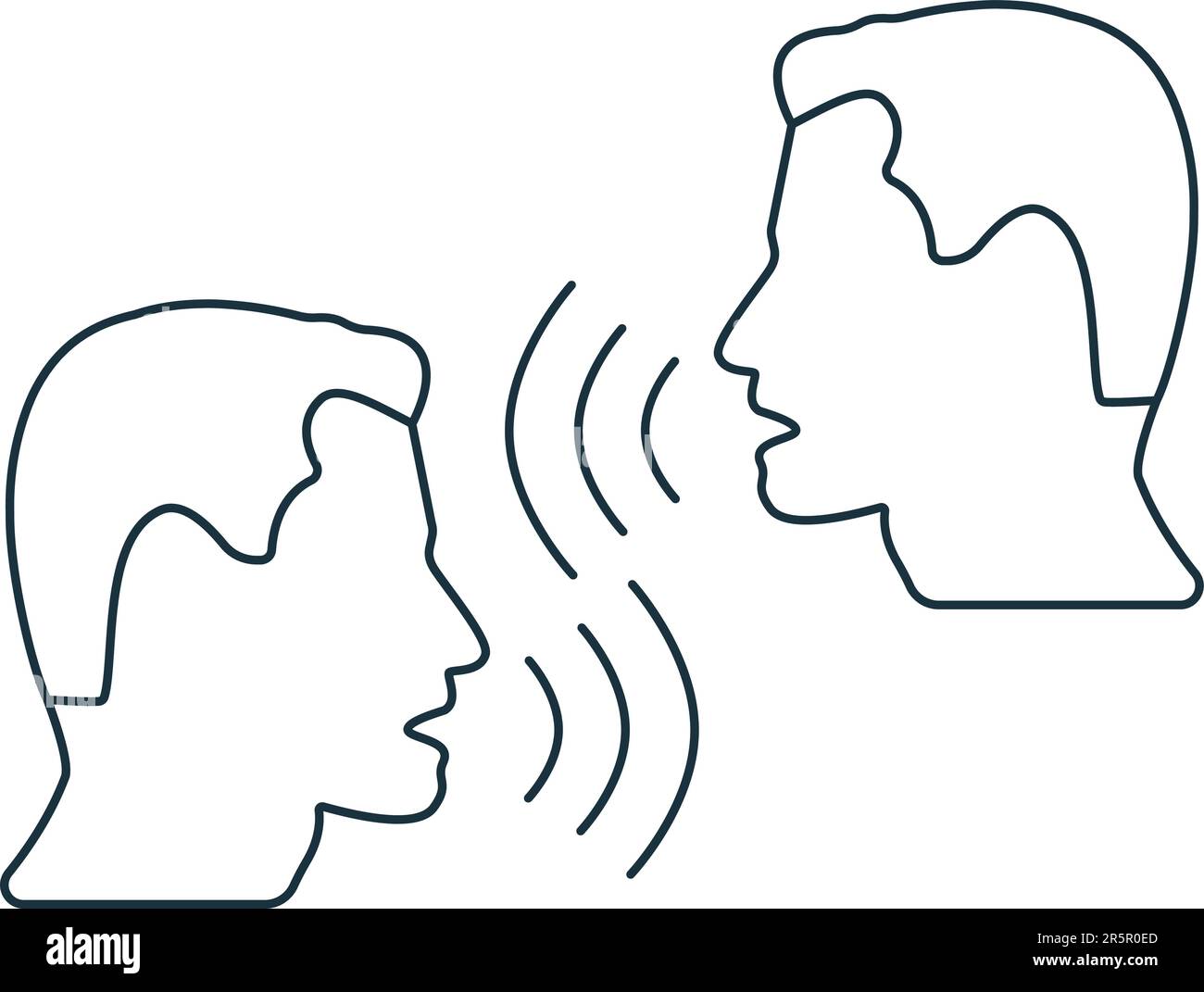 alamy

Image ID: 2R5R0ED
www.alamy.com