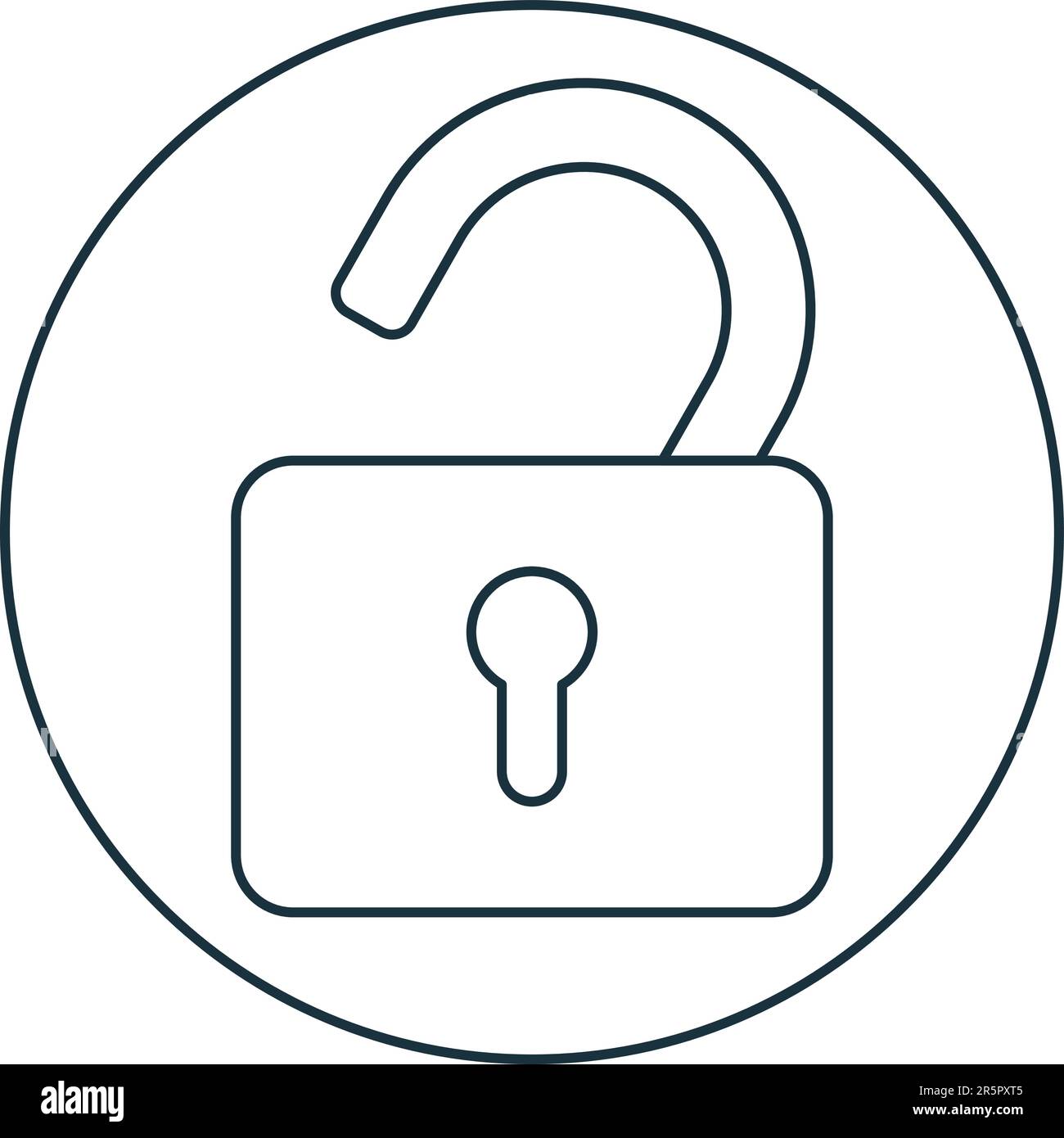 alamy

Image ID: 2R5PXT5
www.alamy.com