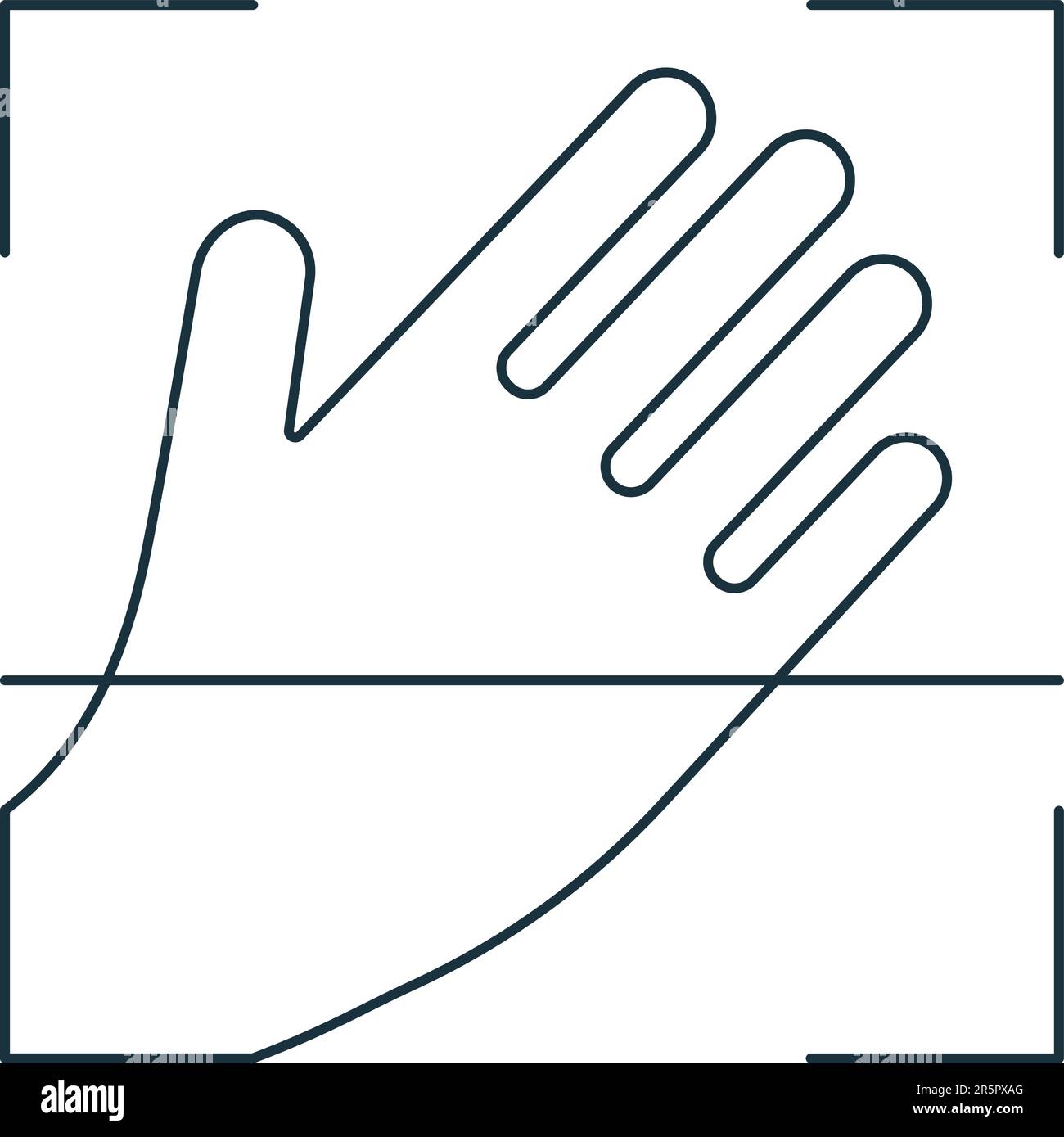 alamy

Image ID: 2R5PXAG
www.alamy.com