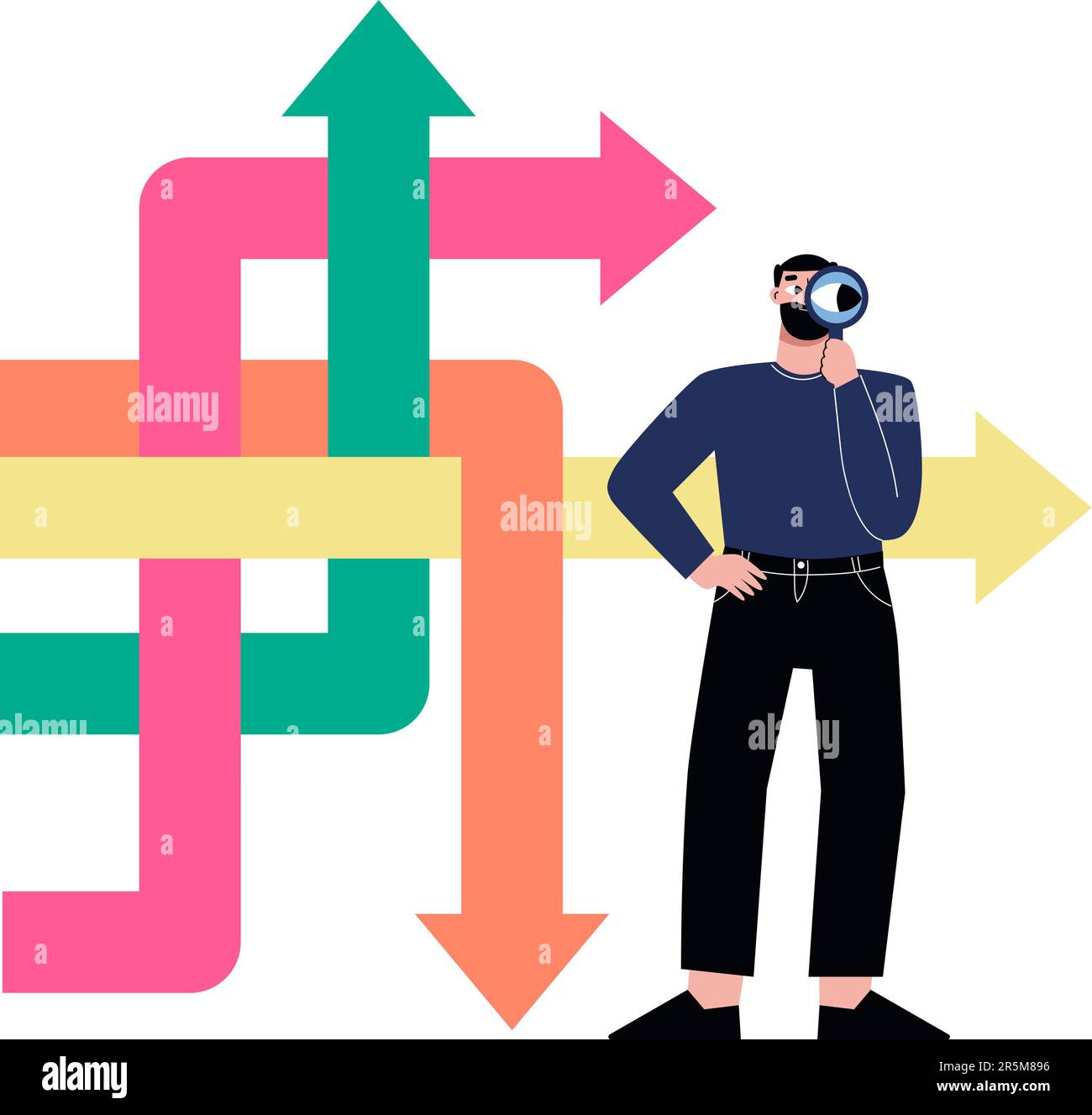 alamy
alamy
alamy
alamy
alamy

alamy
Image ID: 2R5M896
www.alamy.com