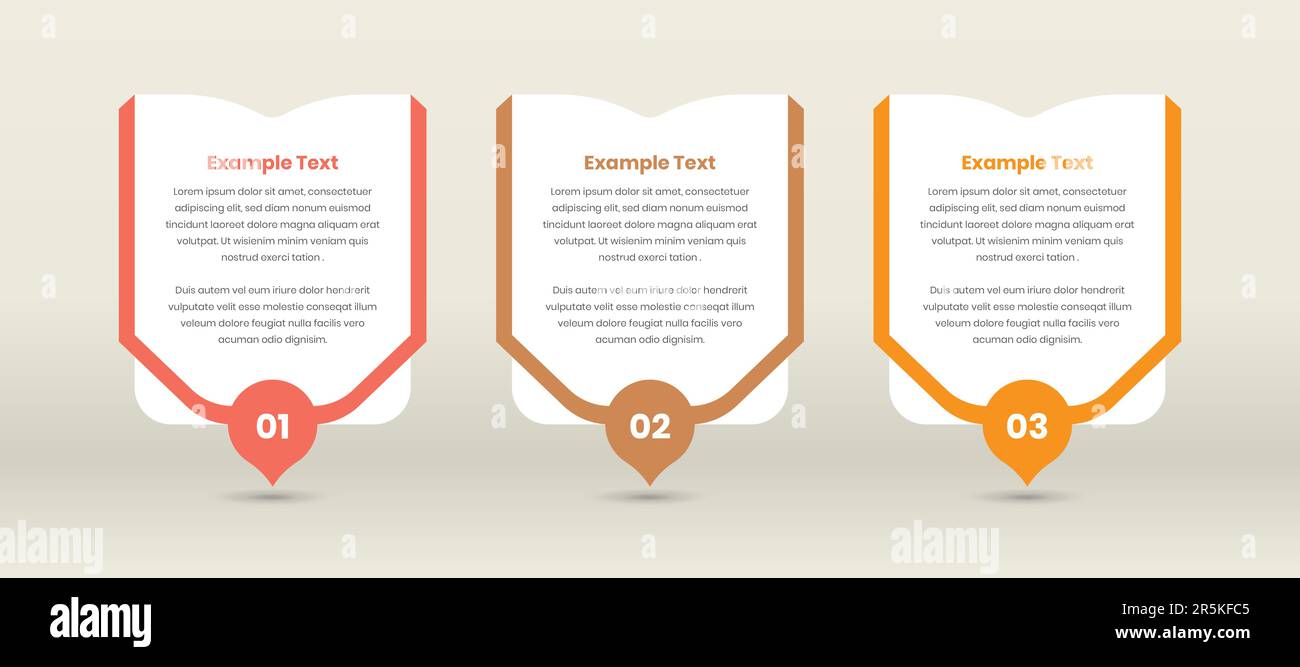 Example Text

Lorem ipsum dolor sit amet, consectetuer adipiscing elit, sed diam nonum euismod tincidunt laoreet dolore magna aliquam erat volutpat. Ut wisienim minim veniam quis nostrud exerci tation .

Duis autem vel eum iriure dolor hendrerit vulputate velit esse molestie conseqat illum veleum dolore feugiat nulla facilis vero acuman odio dignisim.

01

Example Text

Lorem ipsum dolor sit amet, consectetuer adipiscing elit, sed diam nonum euismod tincidunt laoreet dolore magna aliquam erat volutpat. Ut wisienim minim veniam quis nostrud exerci tation .

Duis autem vel eum iriure dolor hendrerit vulputate velit esse molestie conseqat illum veleum dolore feugiat nulla facilis vero acuman odio dignisim.

02

Example Text

Lorem ipsum dolor sit amet, consectetuer adipiscing elit, sed diam nonum euismod tincidunt laoreet dolore magna aliquam erat volutpat. Ut wisienim minim veniam quis nostrud exerci tation .

Duis autem vel eum iriure dolor hendrerit vulputate velit esse molestie conseqat illum veleum dolore feugiat nulla facilis vero acuman odio dignisim.

03

alamy

alamy

alamy

Image ID: 2R5KFC5
www.alamy.com