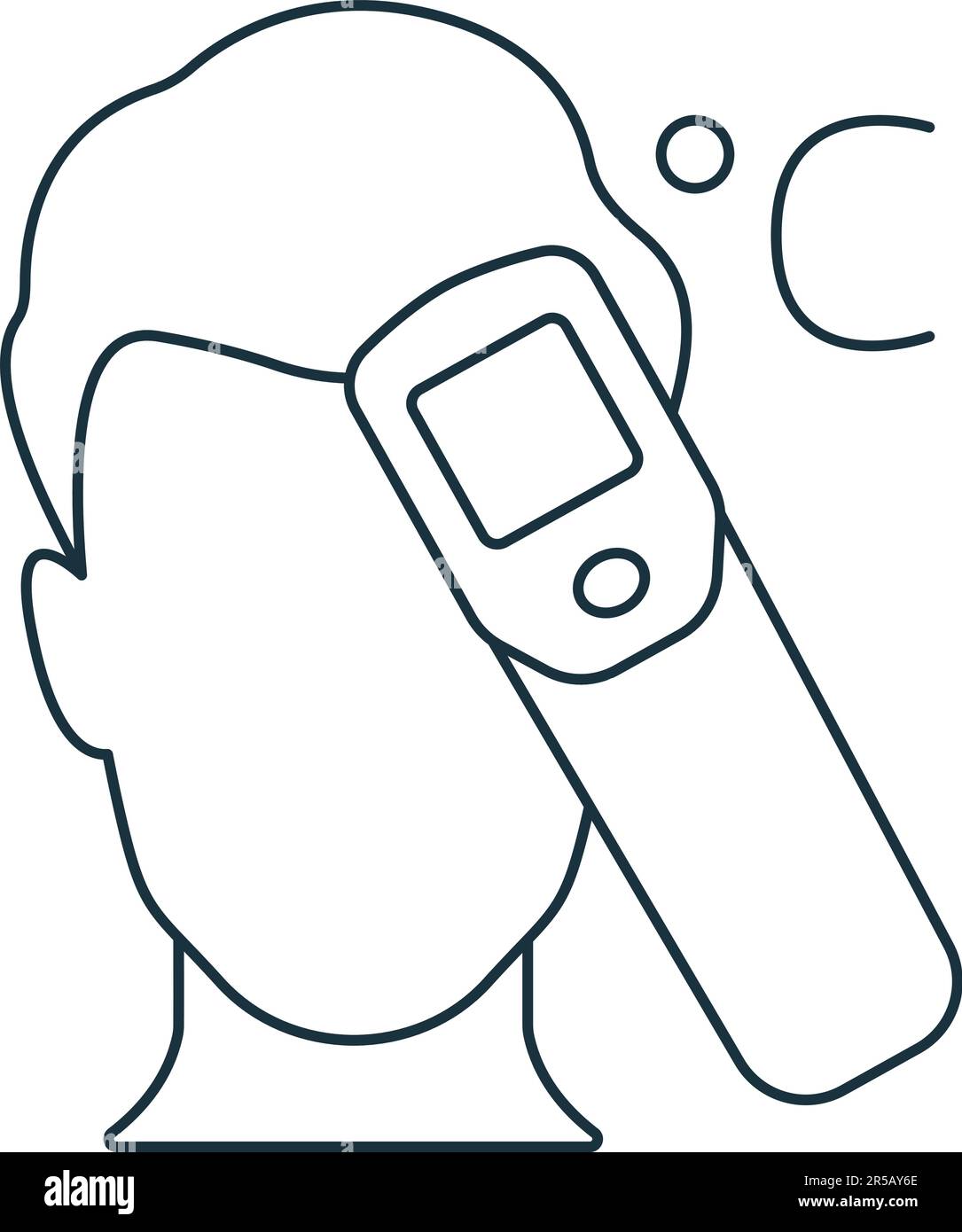 °C

alamy

Image ID: 2R5AY6E
www.alamy.com