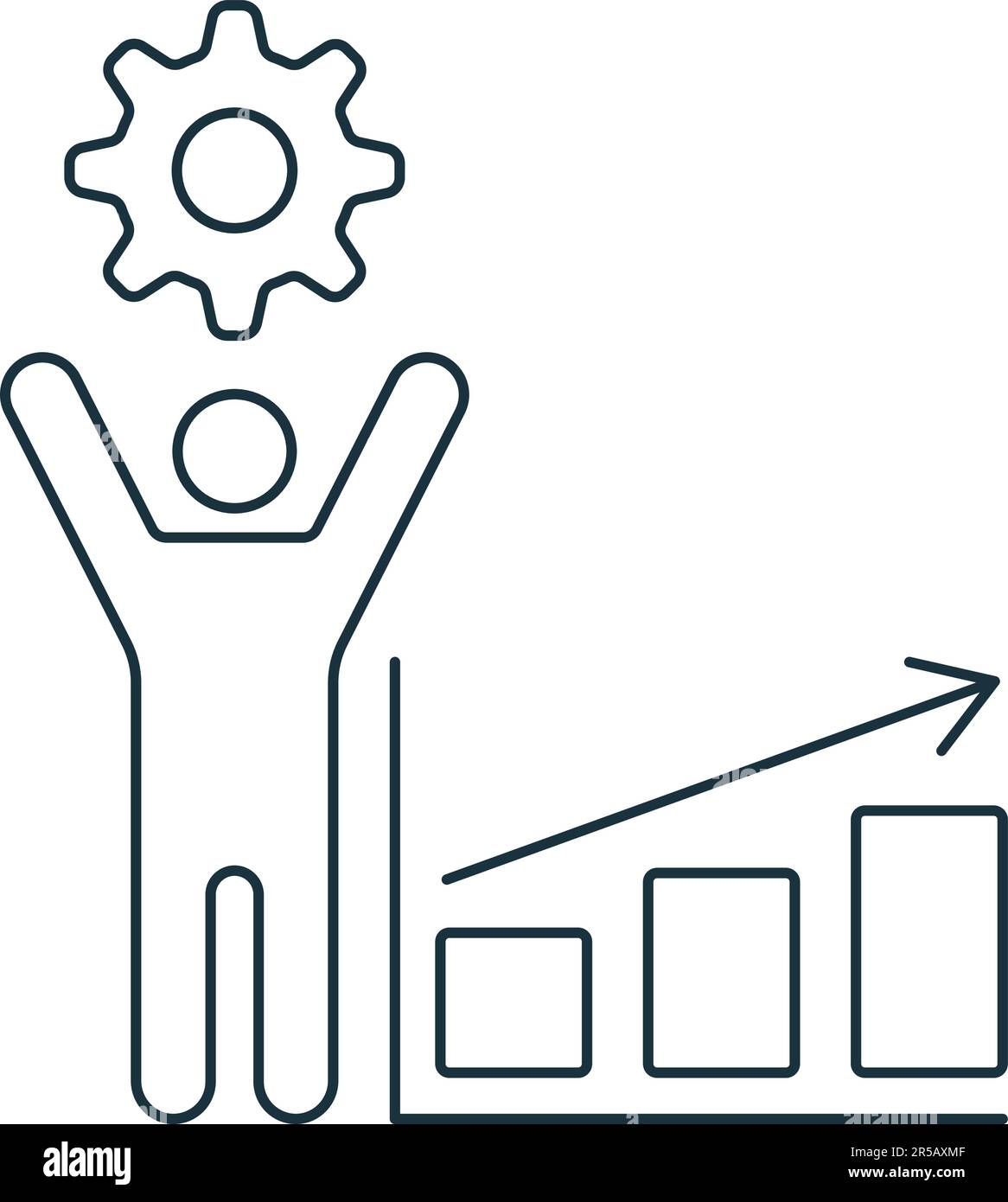 alamy

Image ID: 2R5AXMF
www.alamy.com