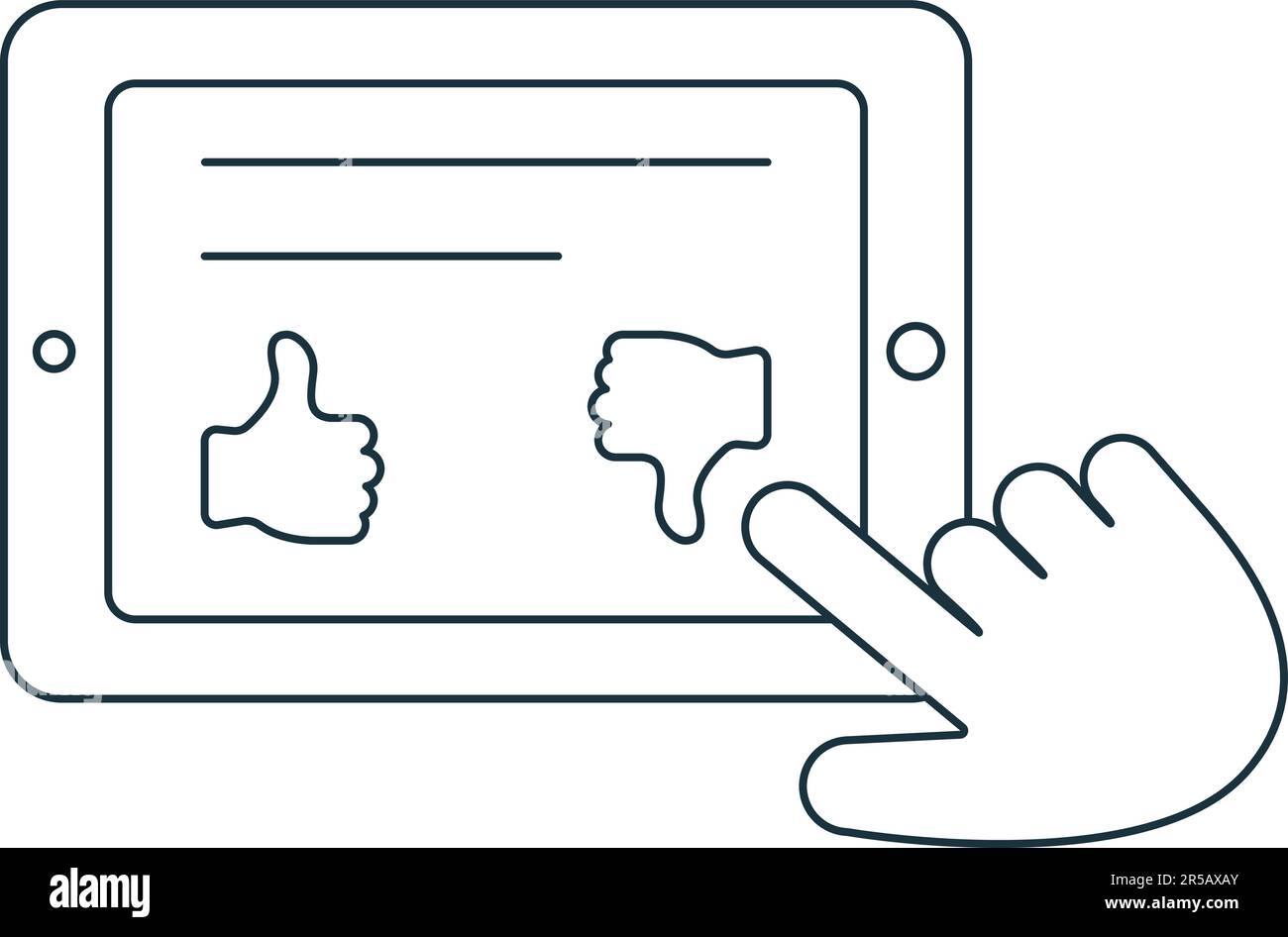 alamy

Image ID: 2R5AXAY
www.alamy.com