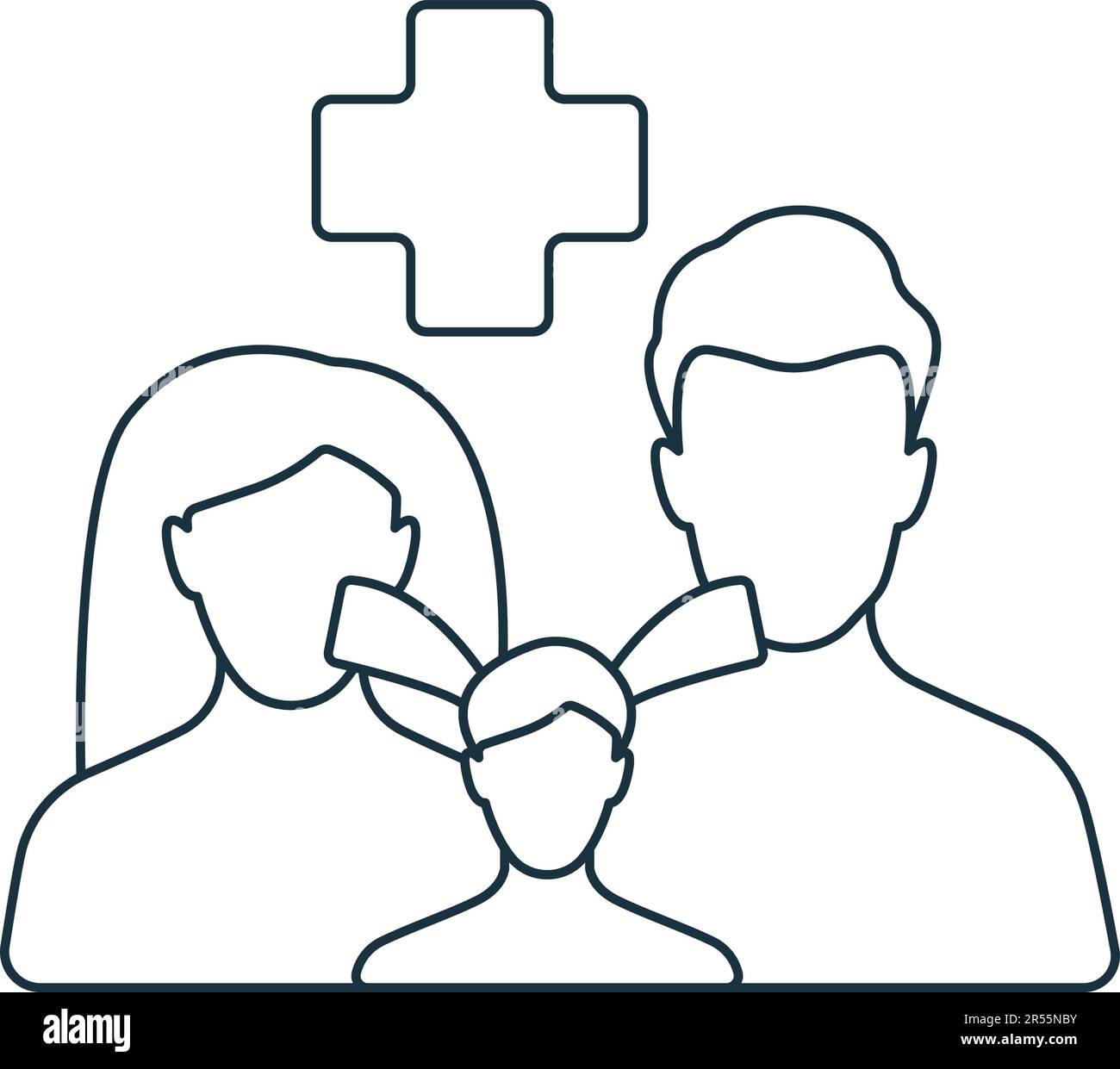 alamy

Image ID: 2R55NBY
www.alamy.com