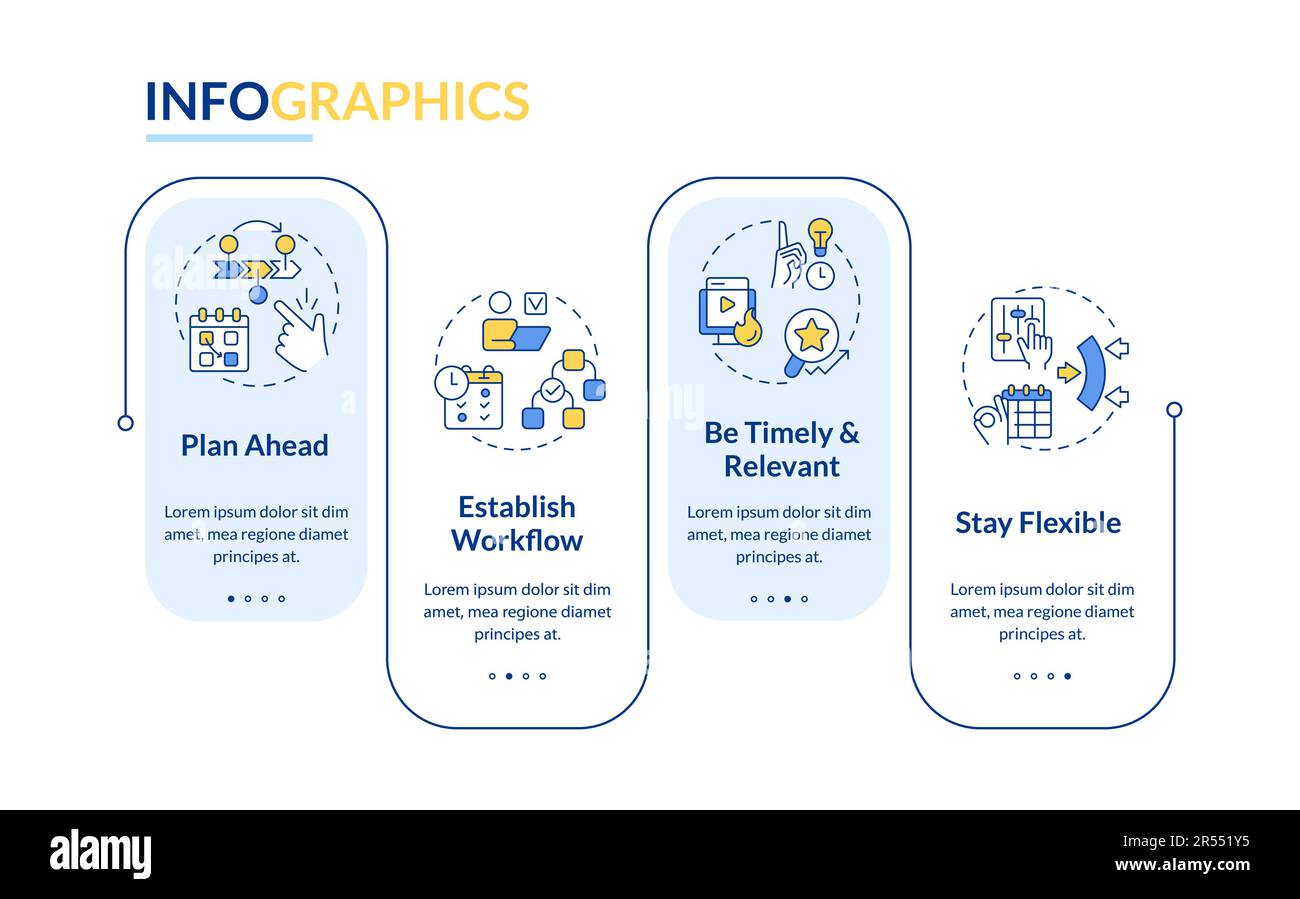 INFOGRAPHICS

Plan Ahead

Lorem ipsum dolor sit dim amet, mea regione diamet principes at.

Establish Workflow

Lorem ipsum dolor sit dim amet, mea regione diamet principes at.

Be Timely & Relevant

Lorem ipsum dolor sit dim amet, mea regione diamet principes at.

Stay Flexible

Lorem ipsum dolor sit dim amet, mea regione diamet principes at.

alamy

Image ID: 2R551Y5
www.alamy.com