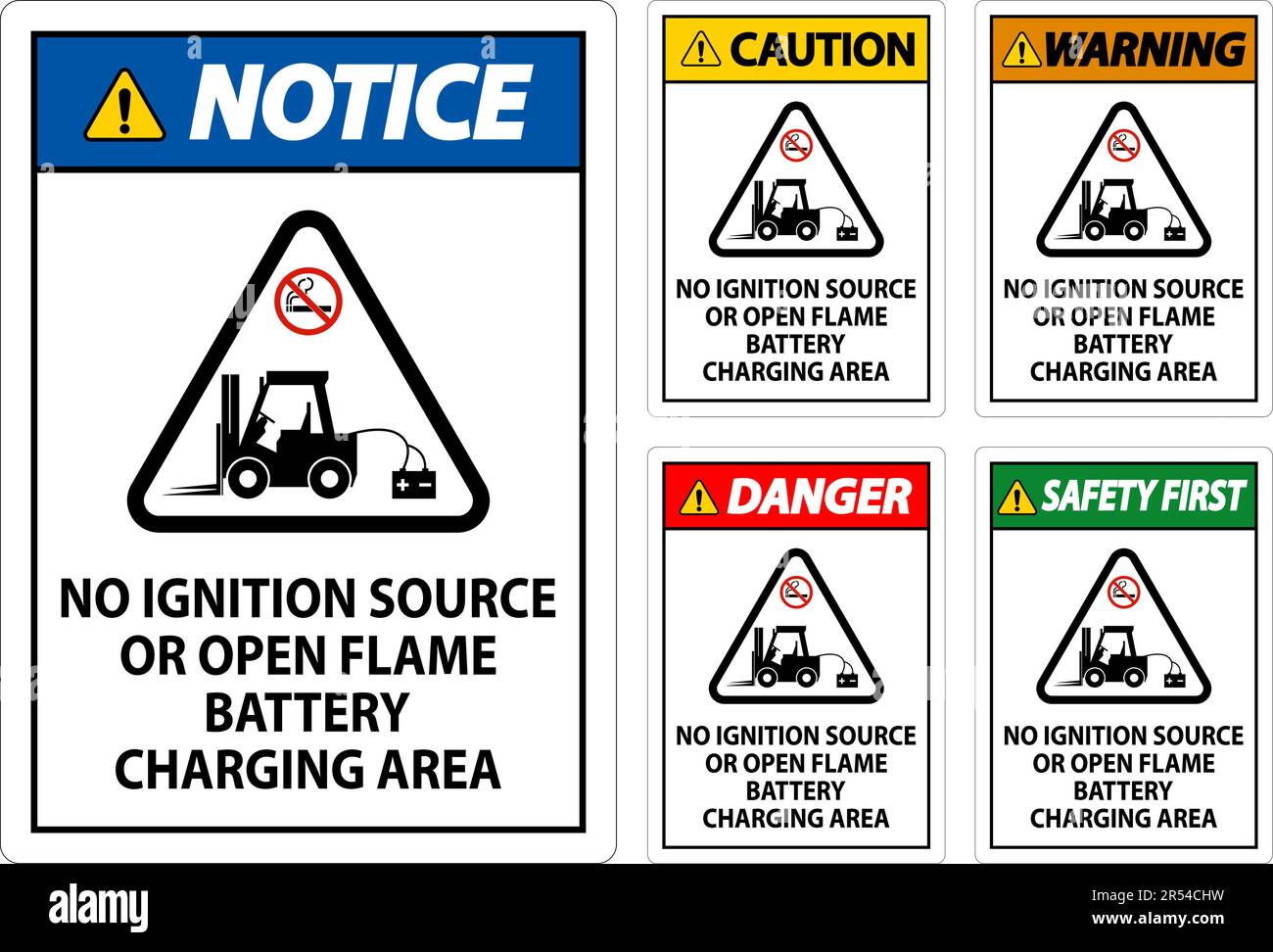 NOTICE

NO IGNITION SOURCE OR OPEN FLAME BATTERY CHARGING AREA

CAUTION

NO IGNITION SOURCE OR OPEN FLAME BATTERY CHARGING AREA

WARNING

NO IGNITION SOURCE OR OPEN FLAME BATTERY CHARGING AREA

DANGER

NO IGNITION SOURCE OR OPEN FLAME BATTERY CHARGING AREA

SAFETY FIRST

NO IGNITION SOURCE OR OPEN FLAME BATTERY CHARGING AREA

alamy

Image ID: 2R54CHW
www.alamy.com