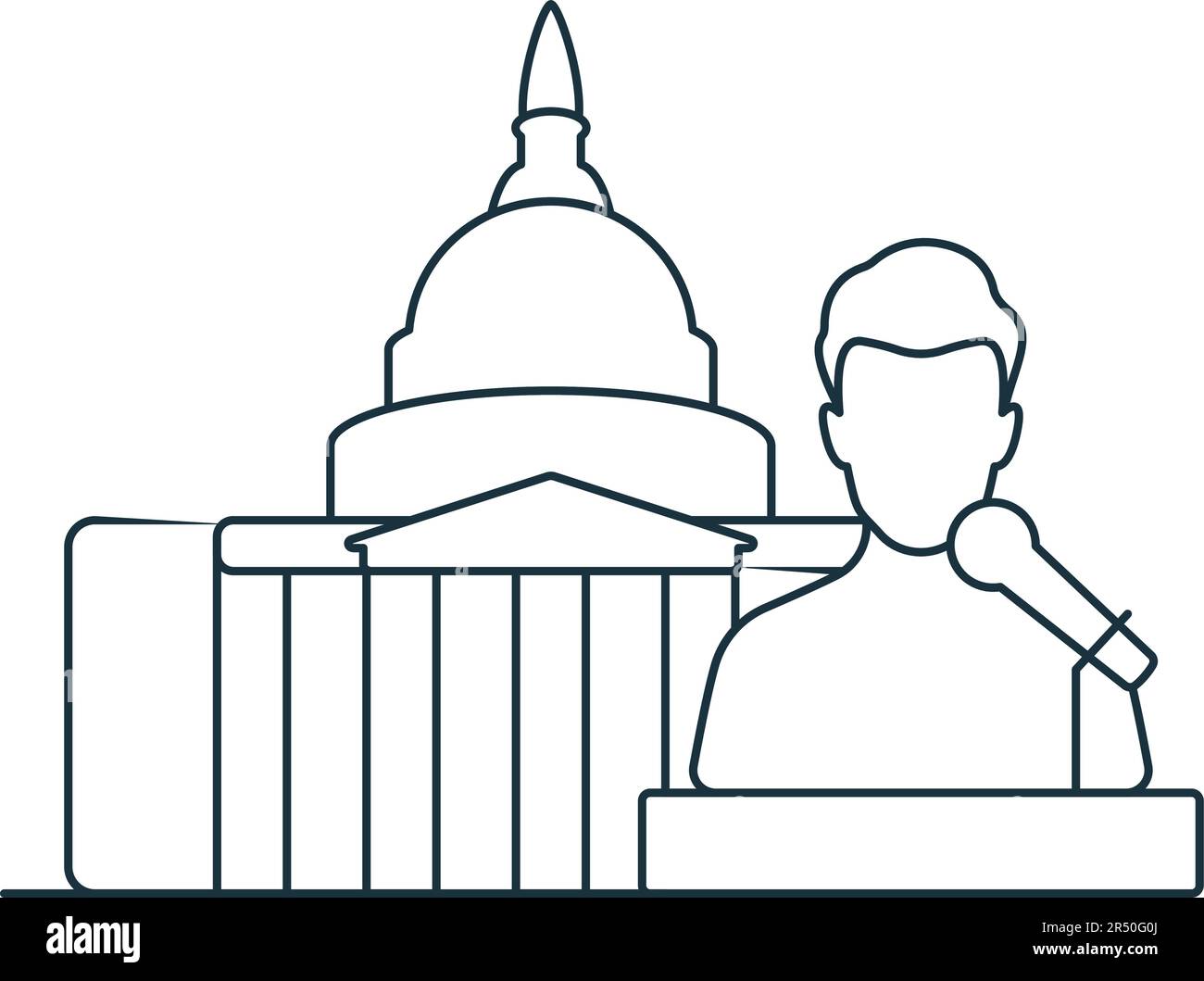 alamy

Image ID: 2R50G0J
www.alamy.com