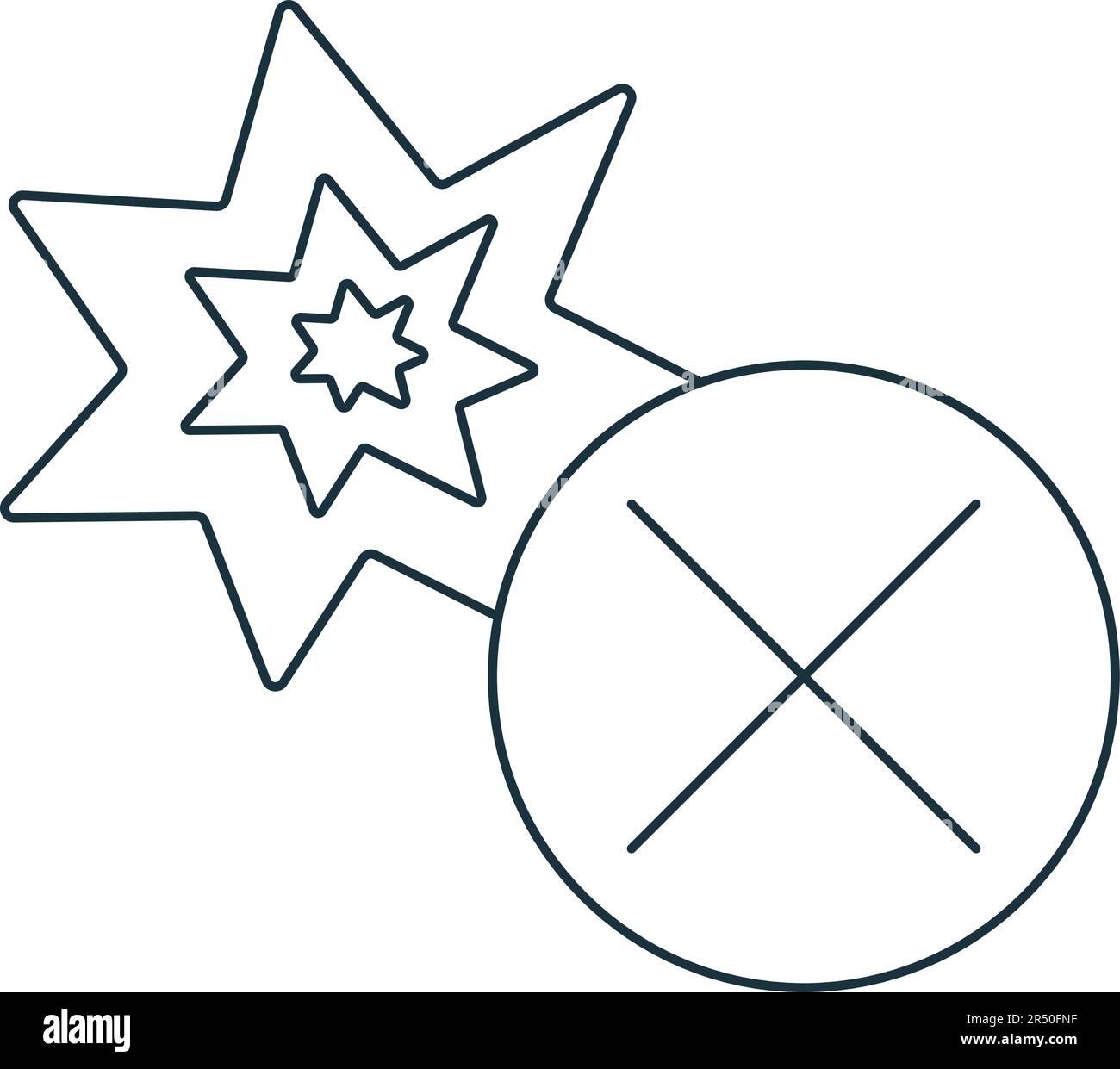 alamy

Image ID: 2R50FNF
www.alamy.com