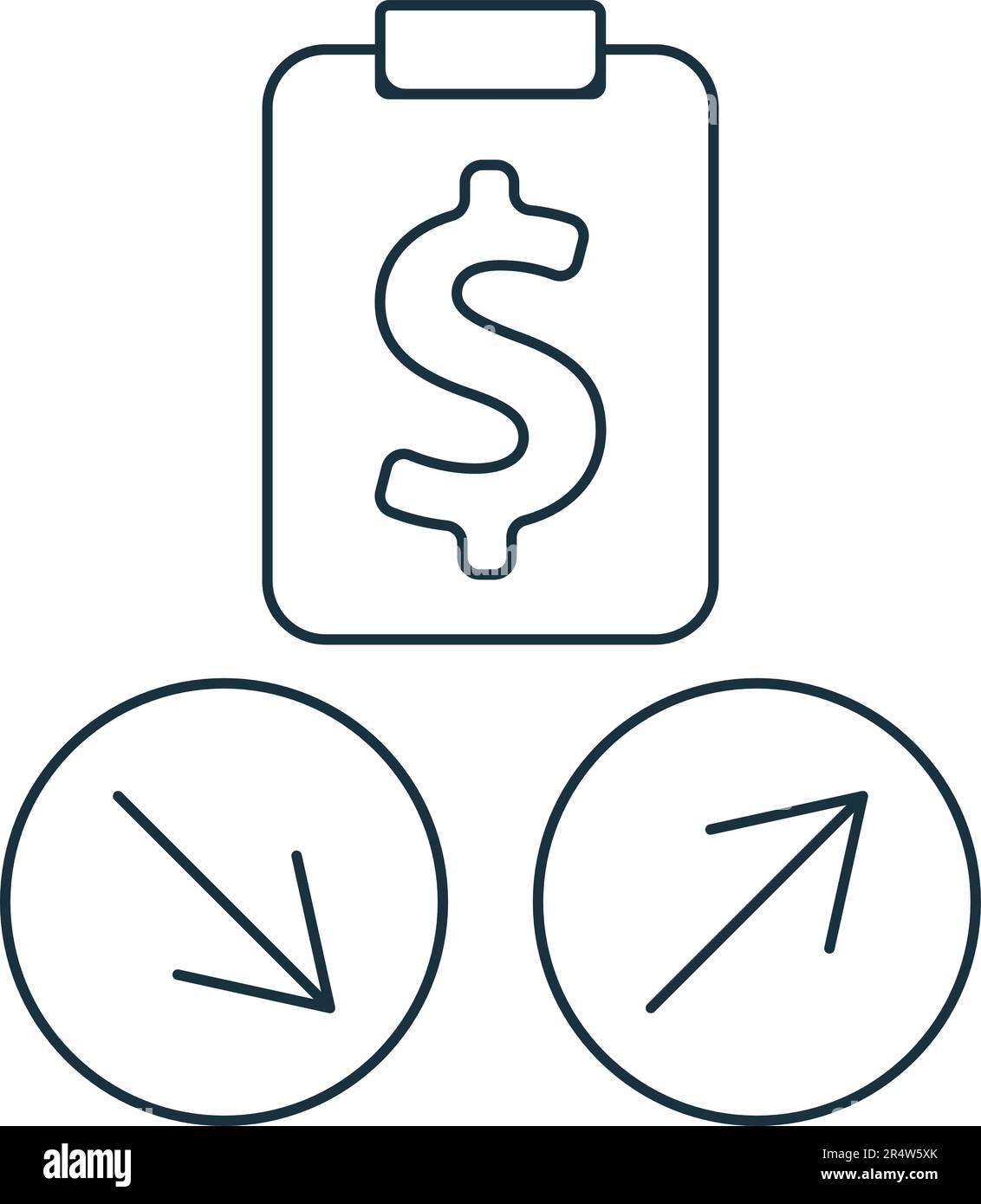 $

alamy

Image ID: 2R4W5XK
www.alamy.com