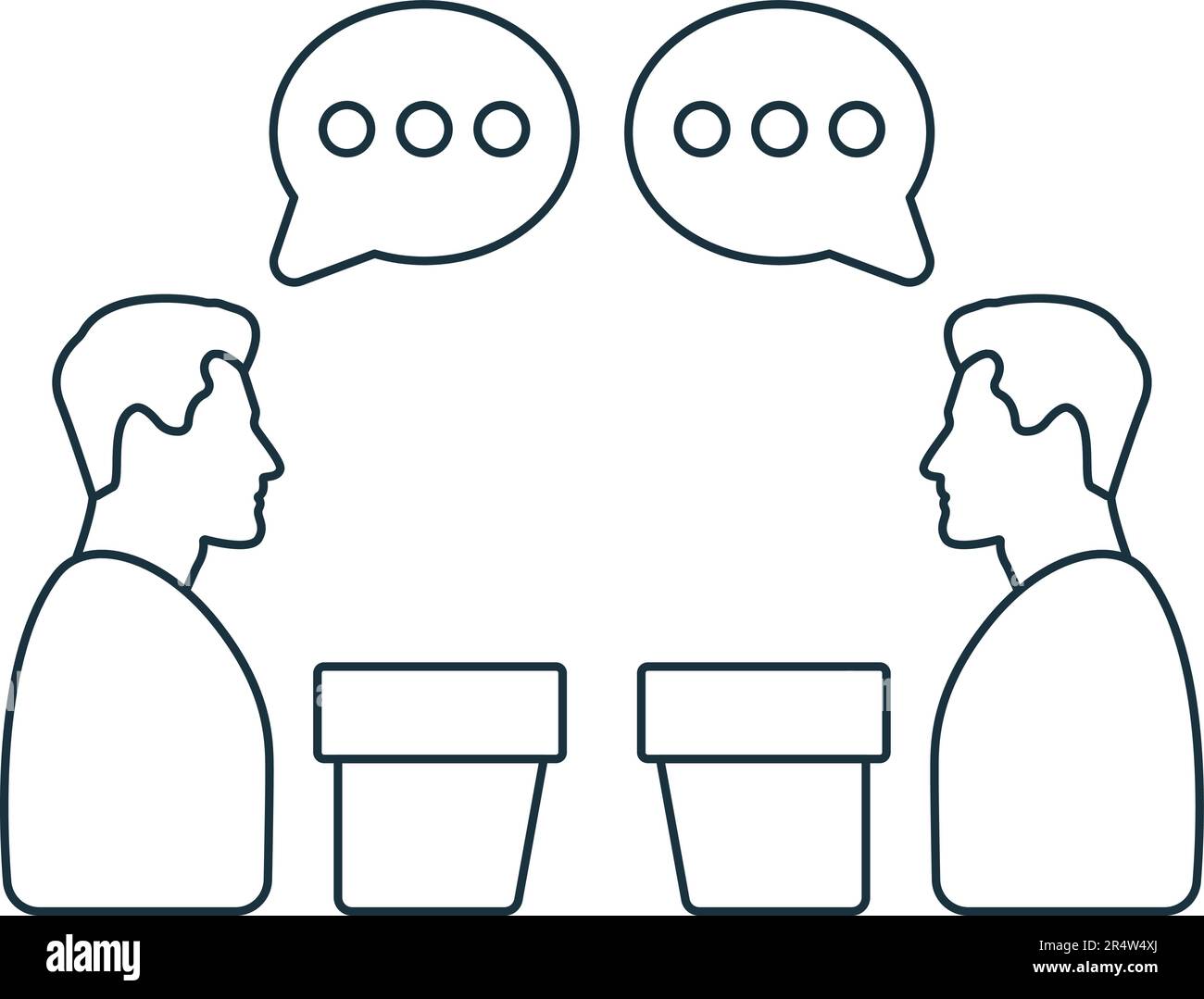 alamy

Image ID: 2R4W4XJ
www.alamy.com