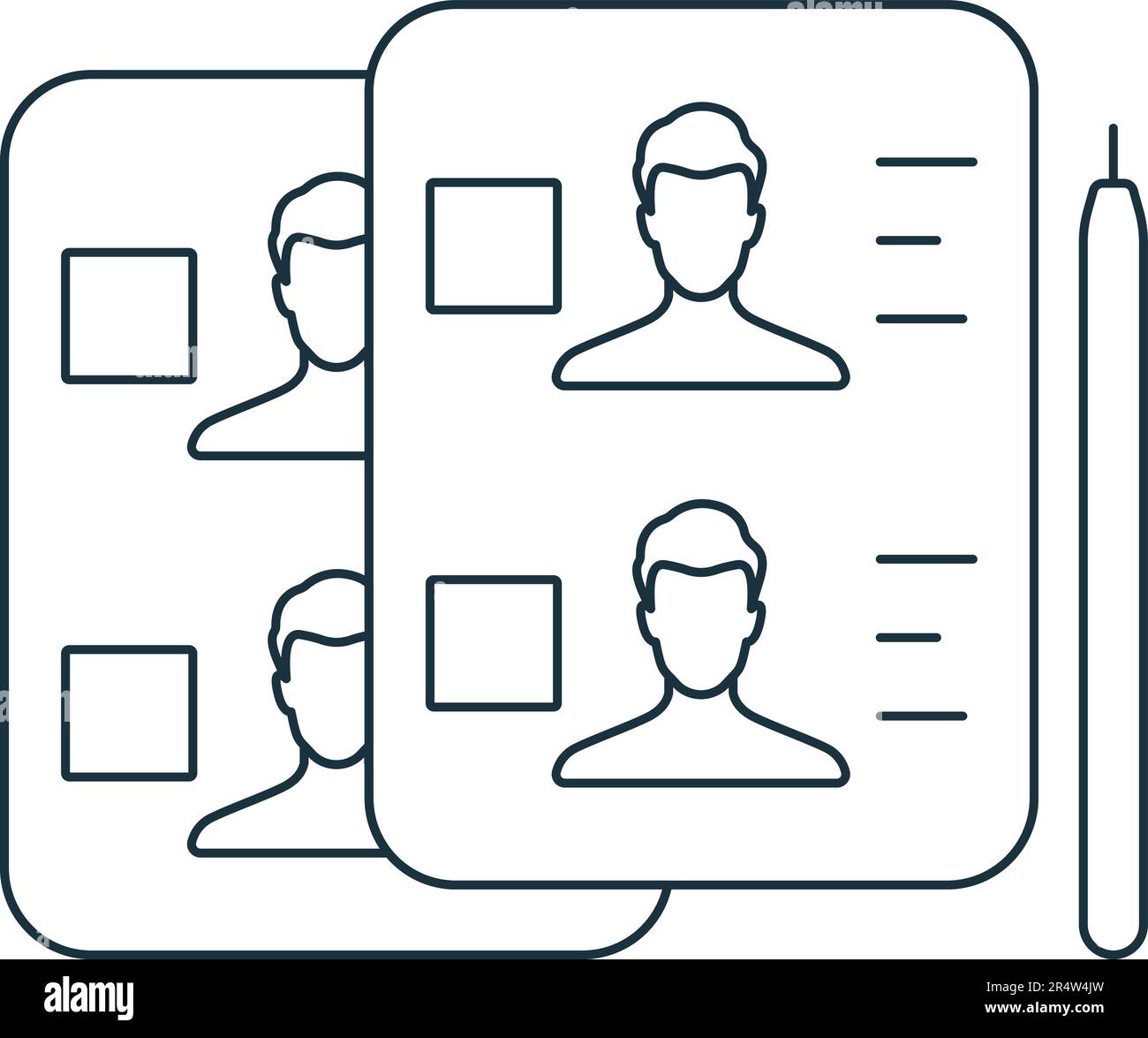 alamy

Image ID: 2R4W4JW
www.alamy.com