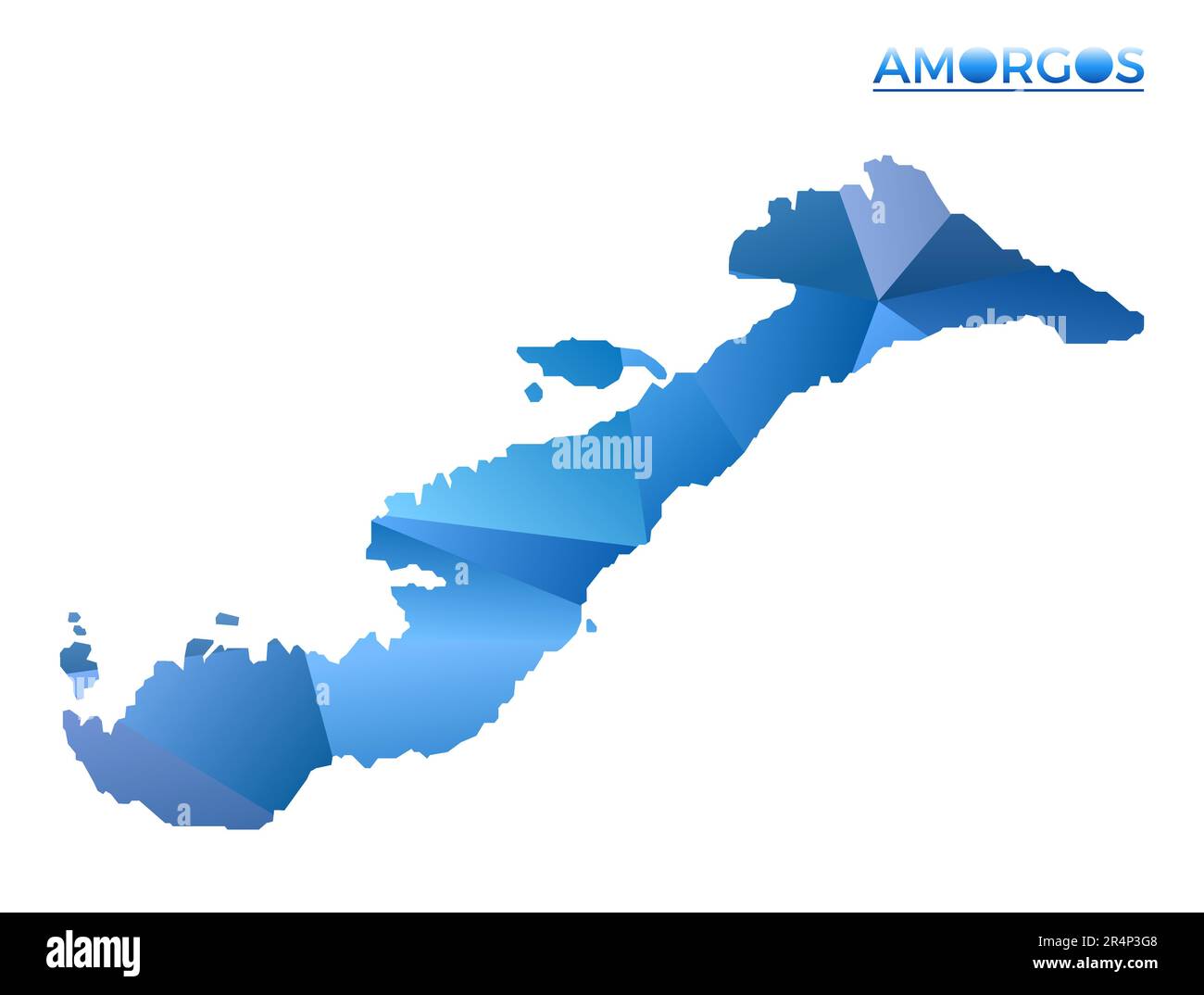 AMORGOS

alamy

alamy

a

a

a

a

a

alamy

Image ID: 2R4P3G8
www.alamy.com