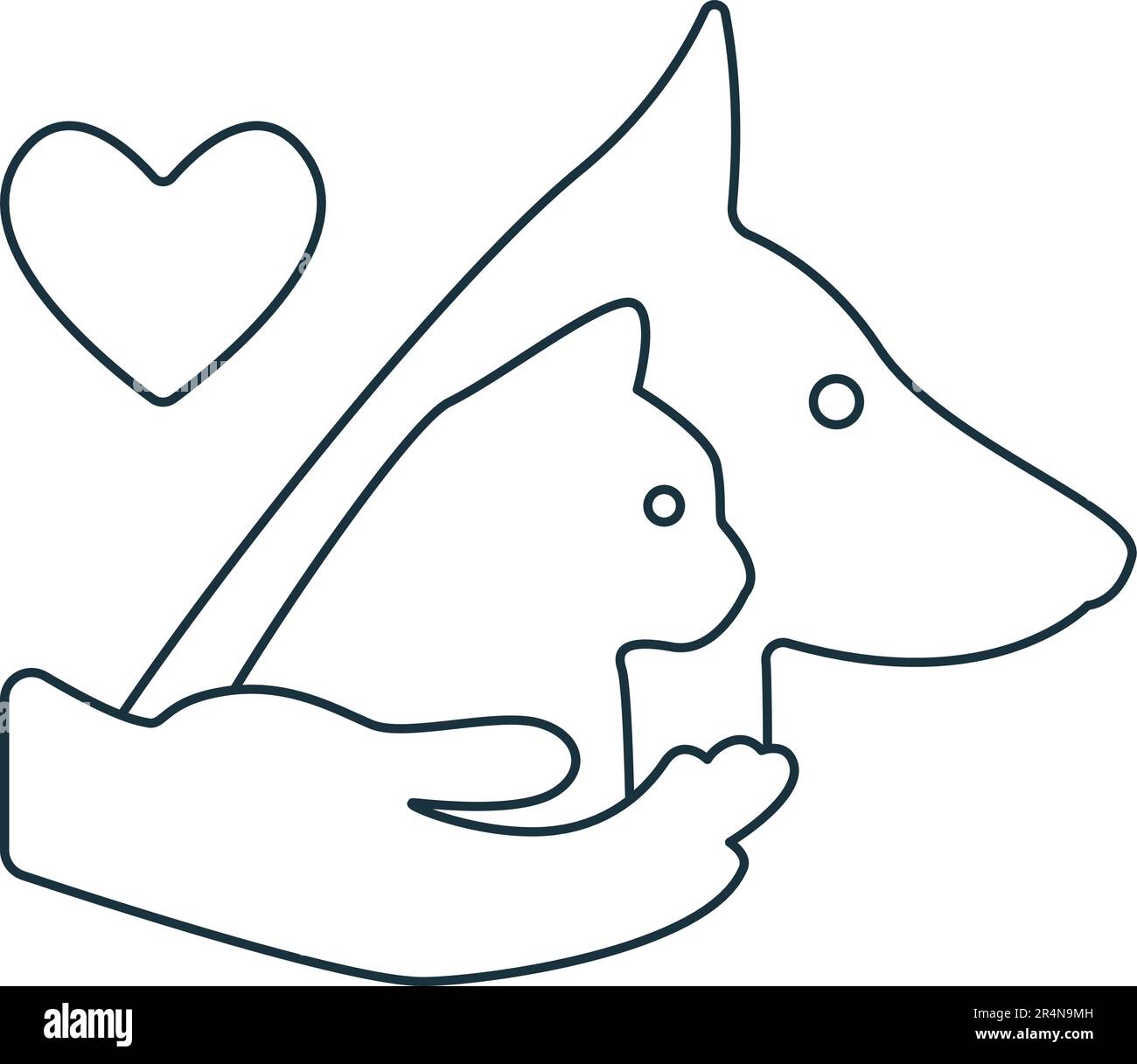 alamy

Image ID: 2R4N9MH
www.alamy.com