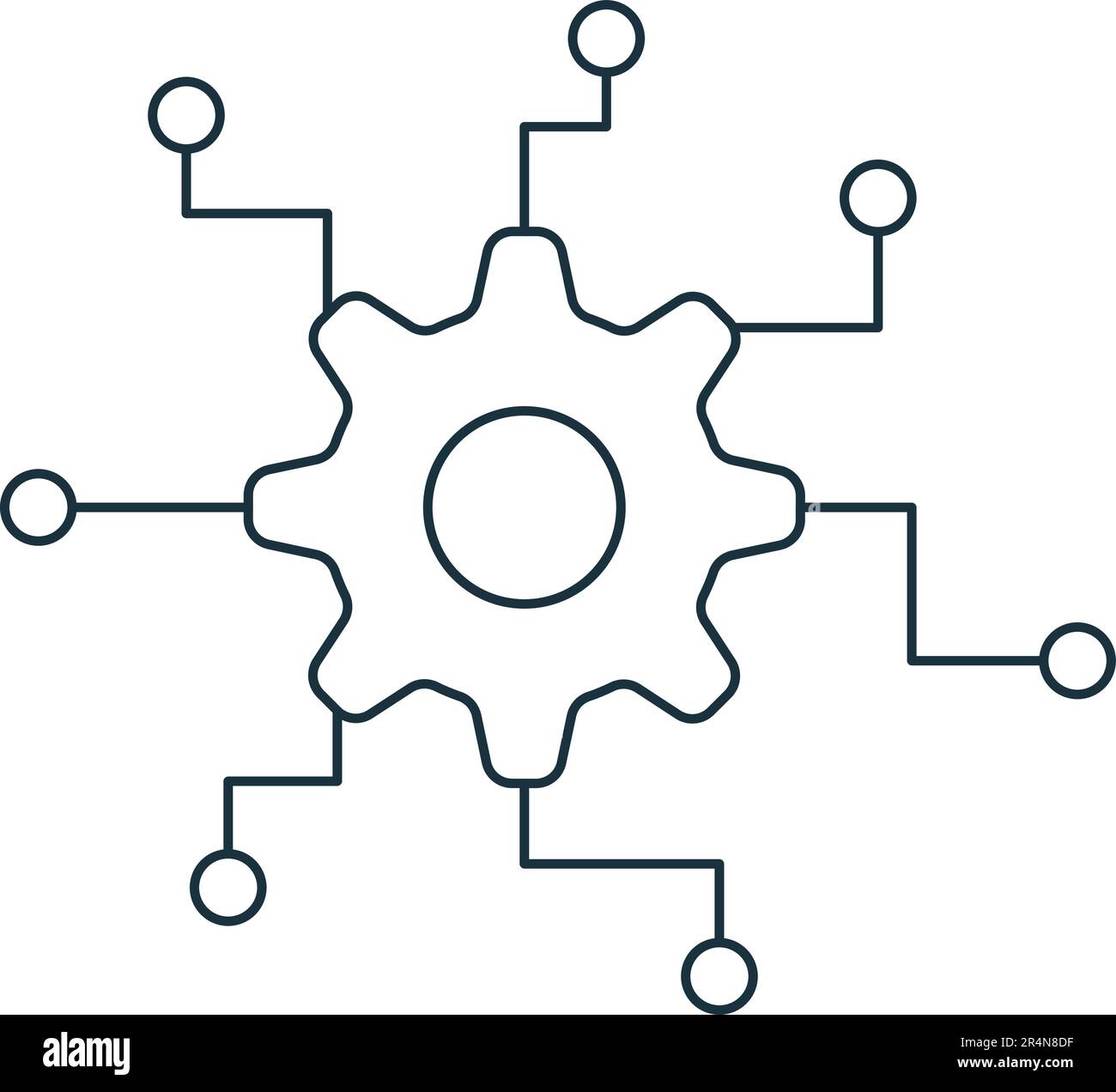 alamy

Image ID: 2R4N8DF
www.alamy.com