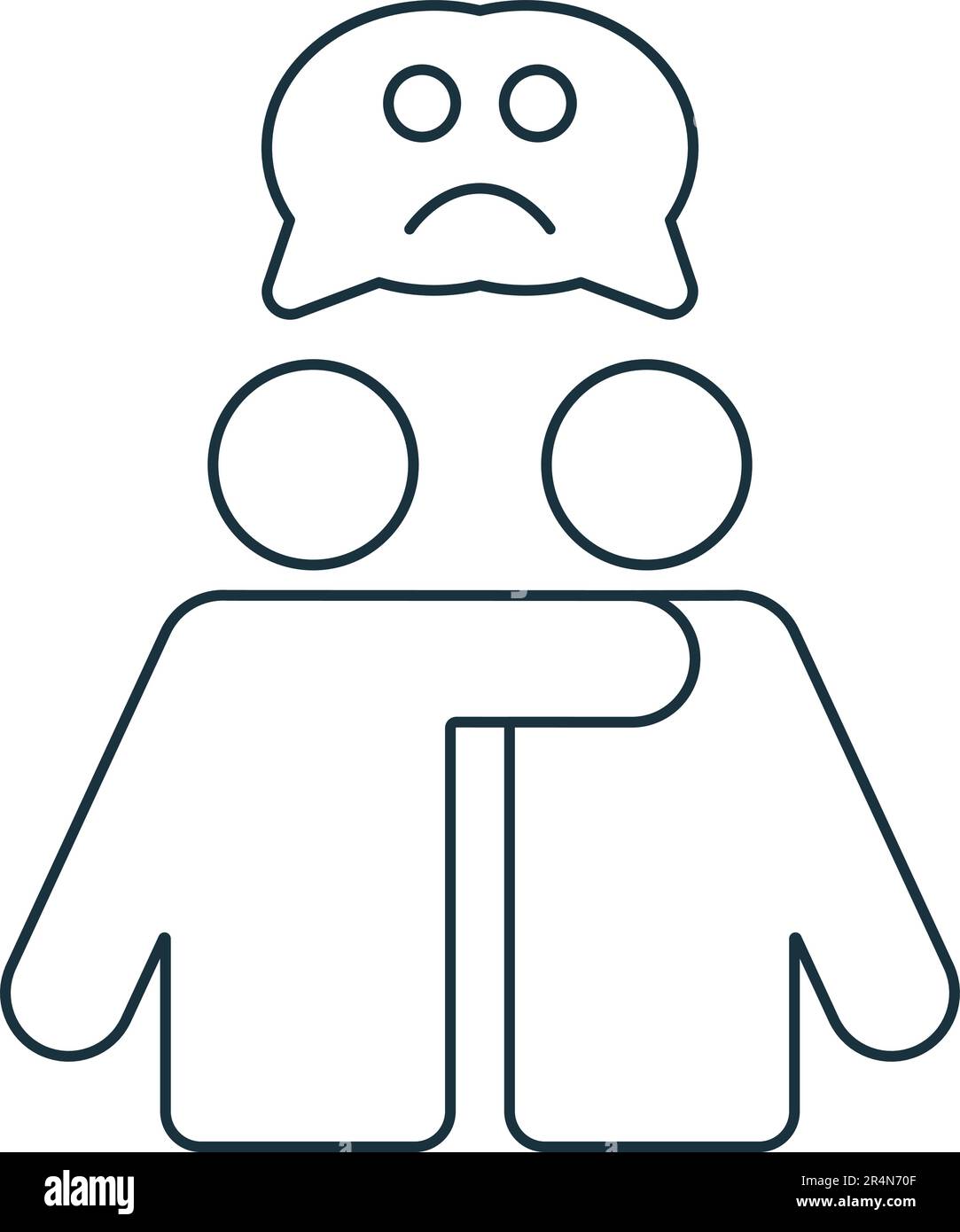 alamy

Image ID: 2R4N70F
www.alamy.com