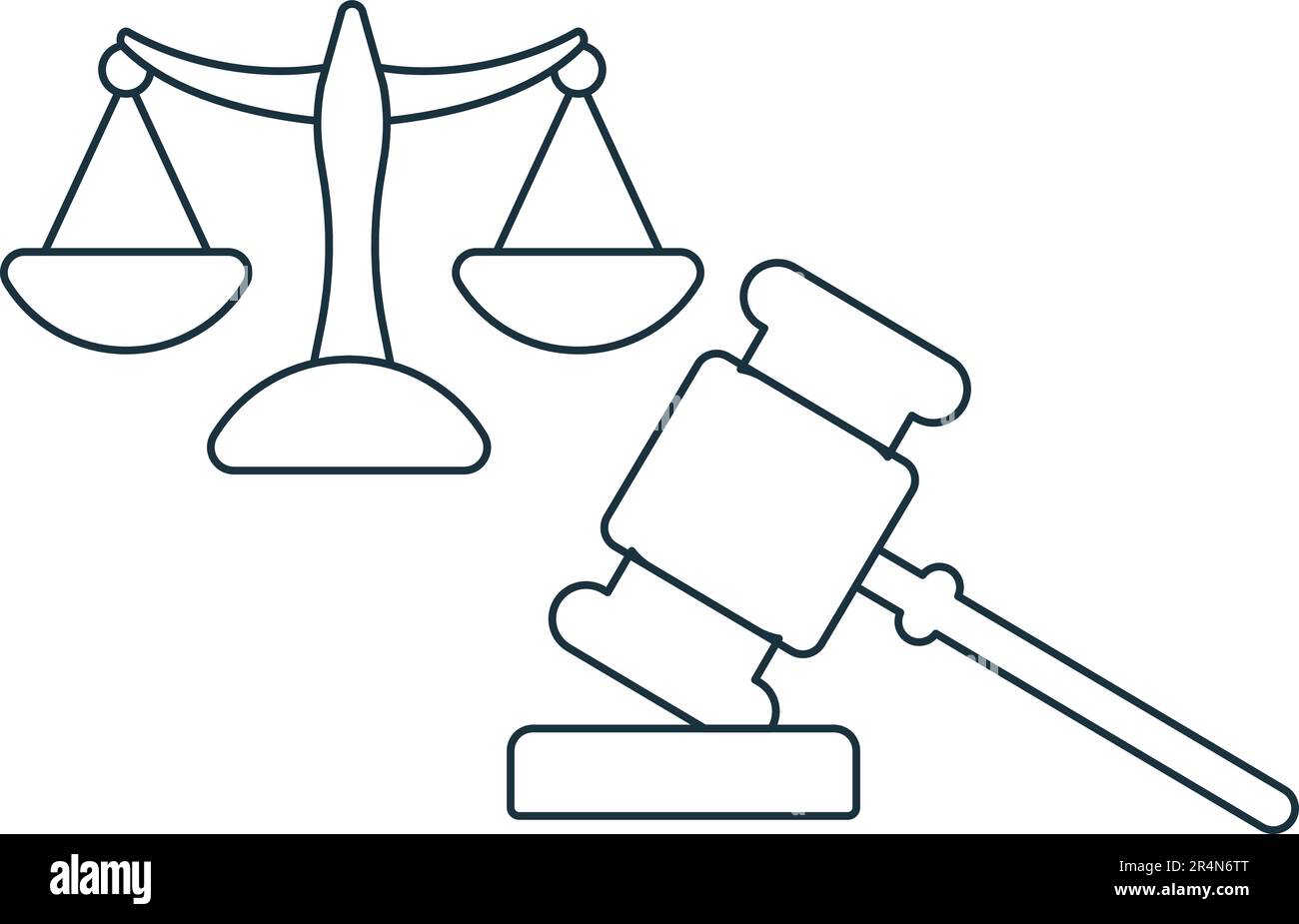 alamy

Image ID: 2R4N6TT
www.alamy.com