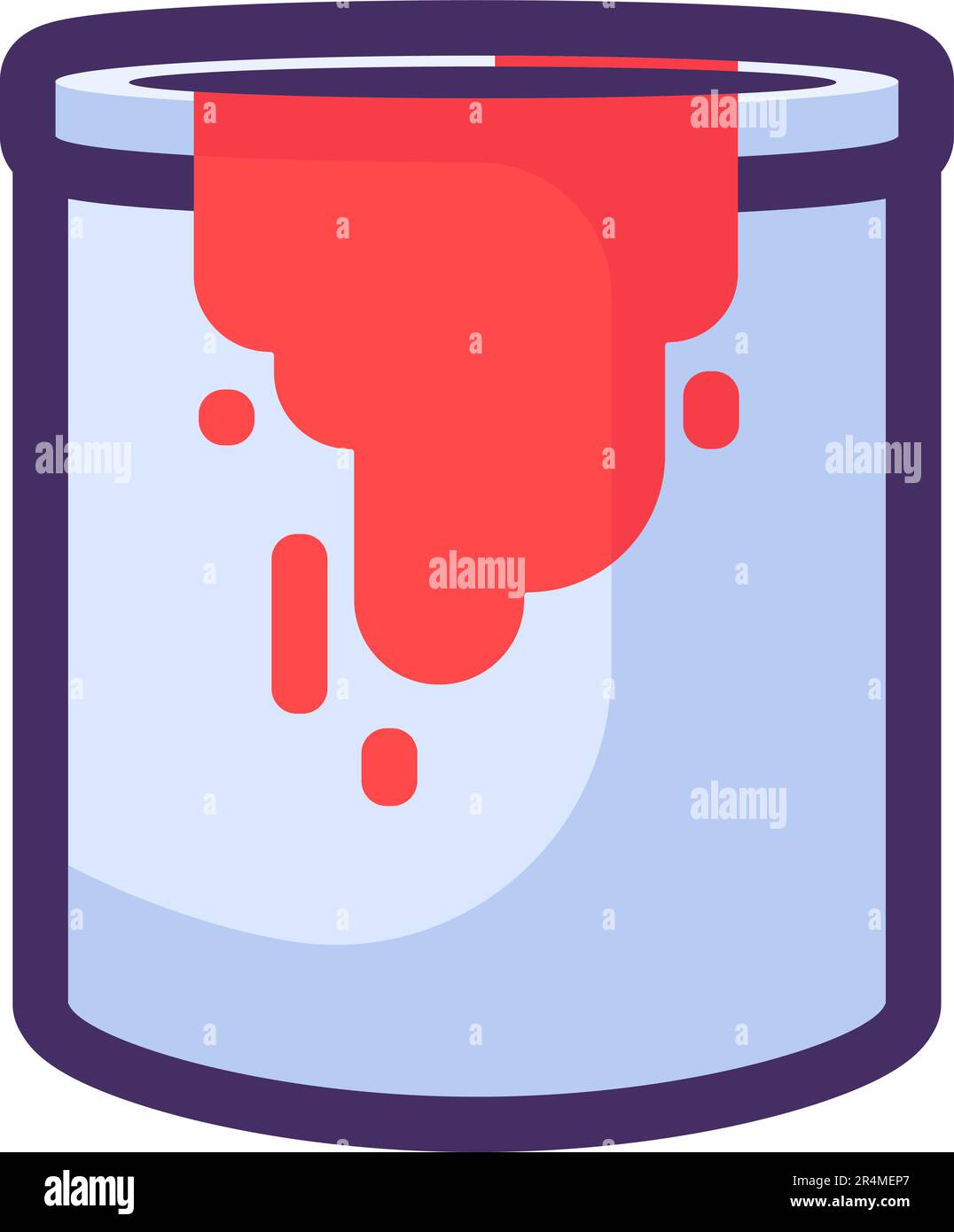 alamy
alamy
alamy
alamy
alamy

alamy
Image ID: 2R4MEP7
www.alamy.com