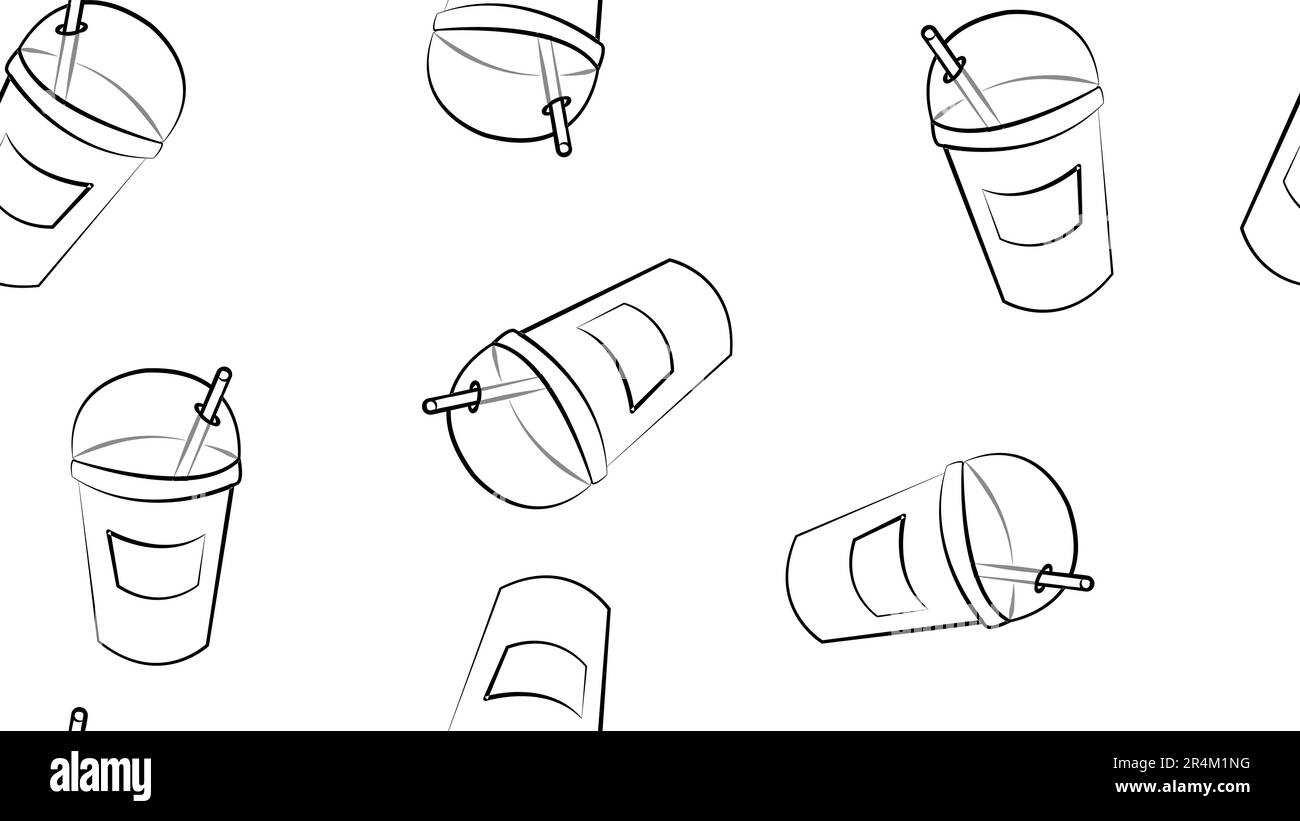 alamy

Image ID: 2R4M1NG
www.alamy.com