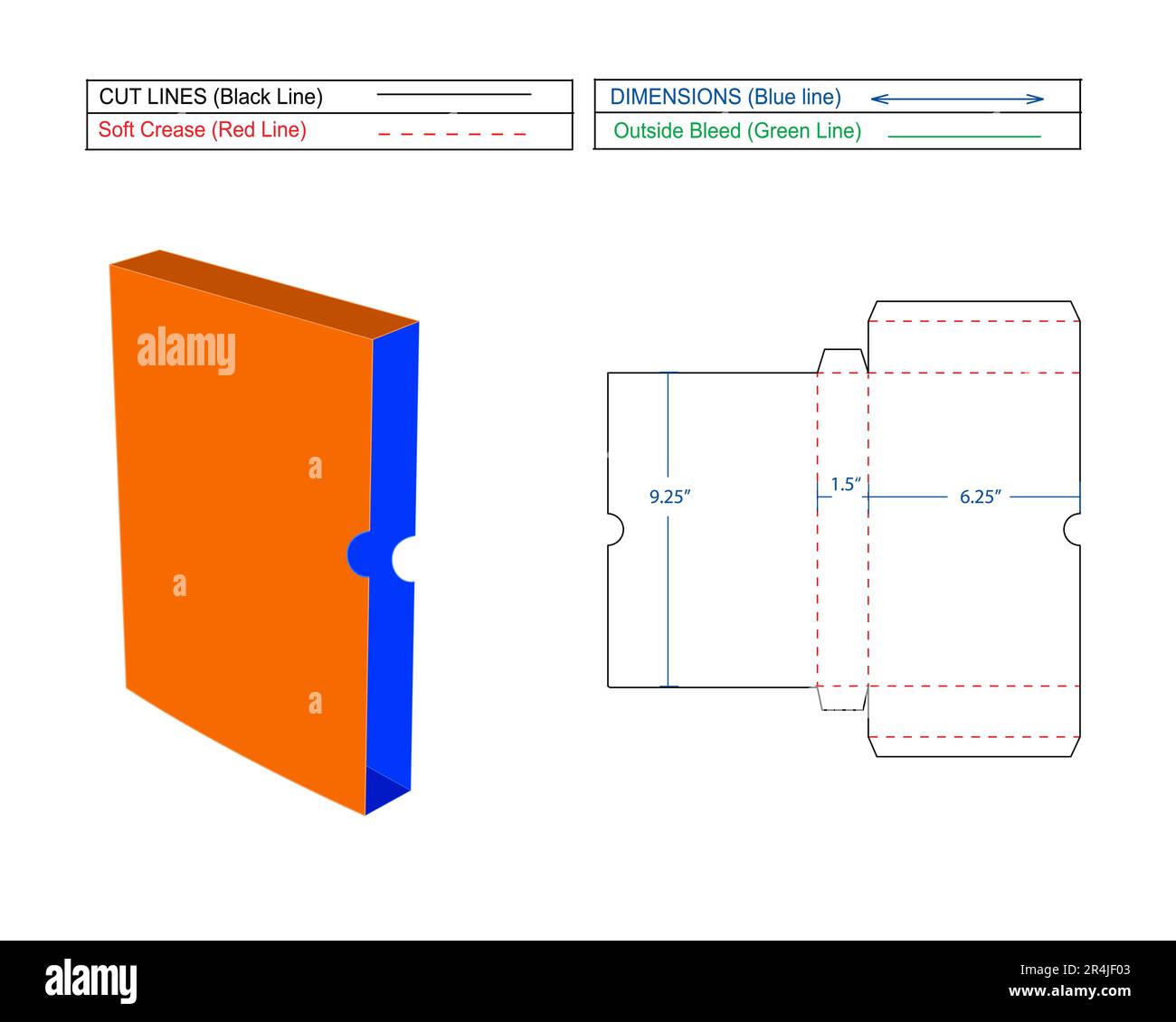 CUT LINES (Black Line)
Soft Crease (Red Line)

DIMENSIONS (Blue line)
Outside Bleed (Green Line)

alamy

a

a

a

9.25″

1.5″

6.25″

alamy

Image ID: 2R4JF03
www.alamy.com