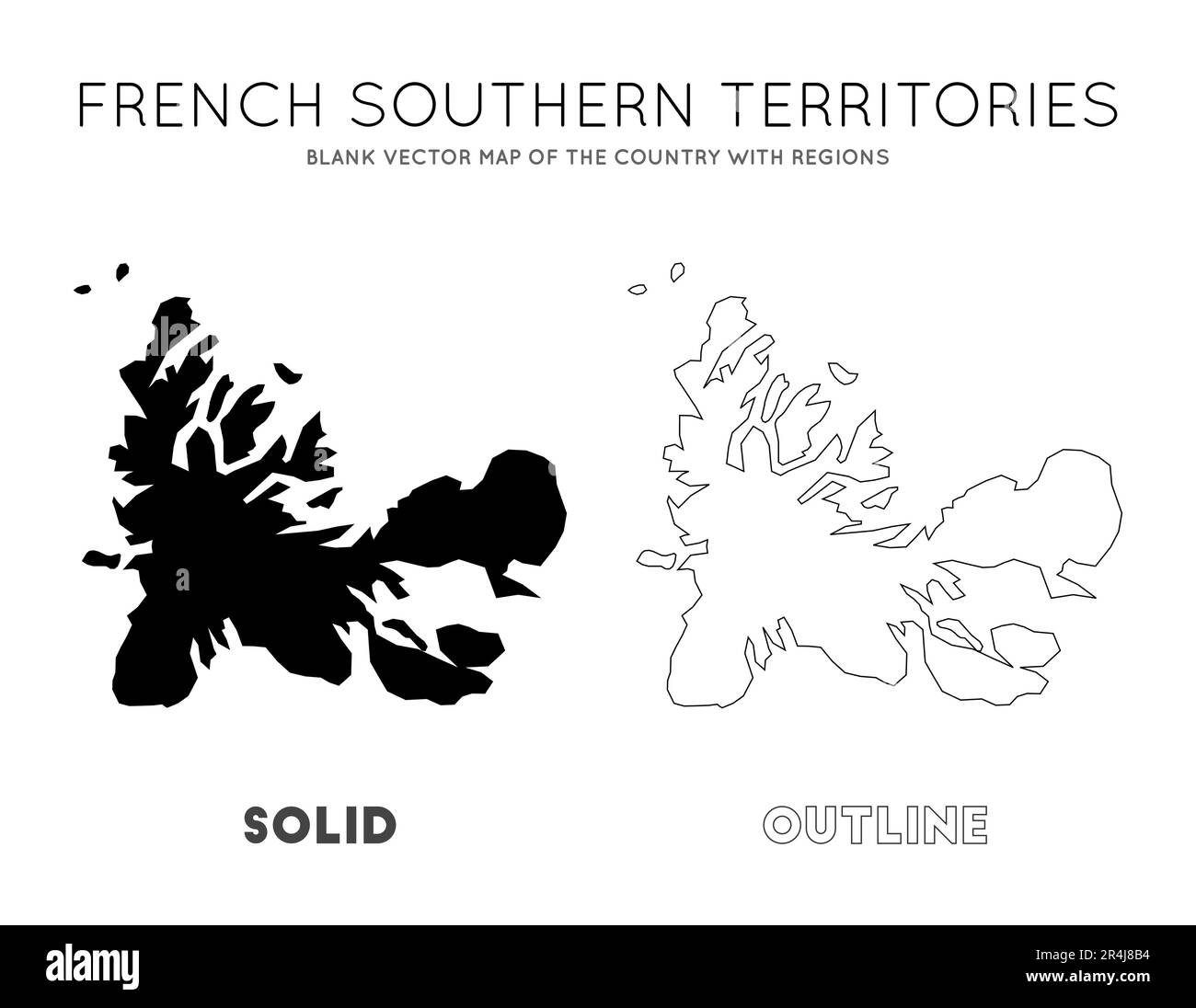 FRENCH SOUTHERN TERRITORIES

BLANK VECTOR MAP OF THE COUNTRY WITH REGIONS

SOLID

OUTLINE

alamy

Image ID: 2R4J8B4
www.alamy.com