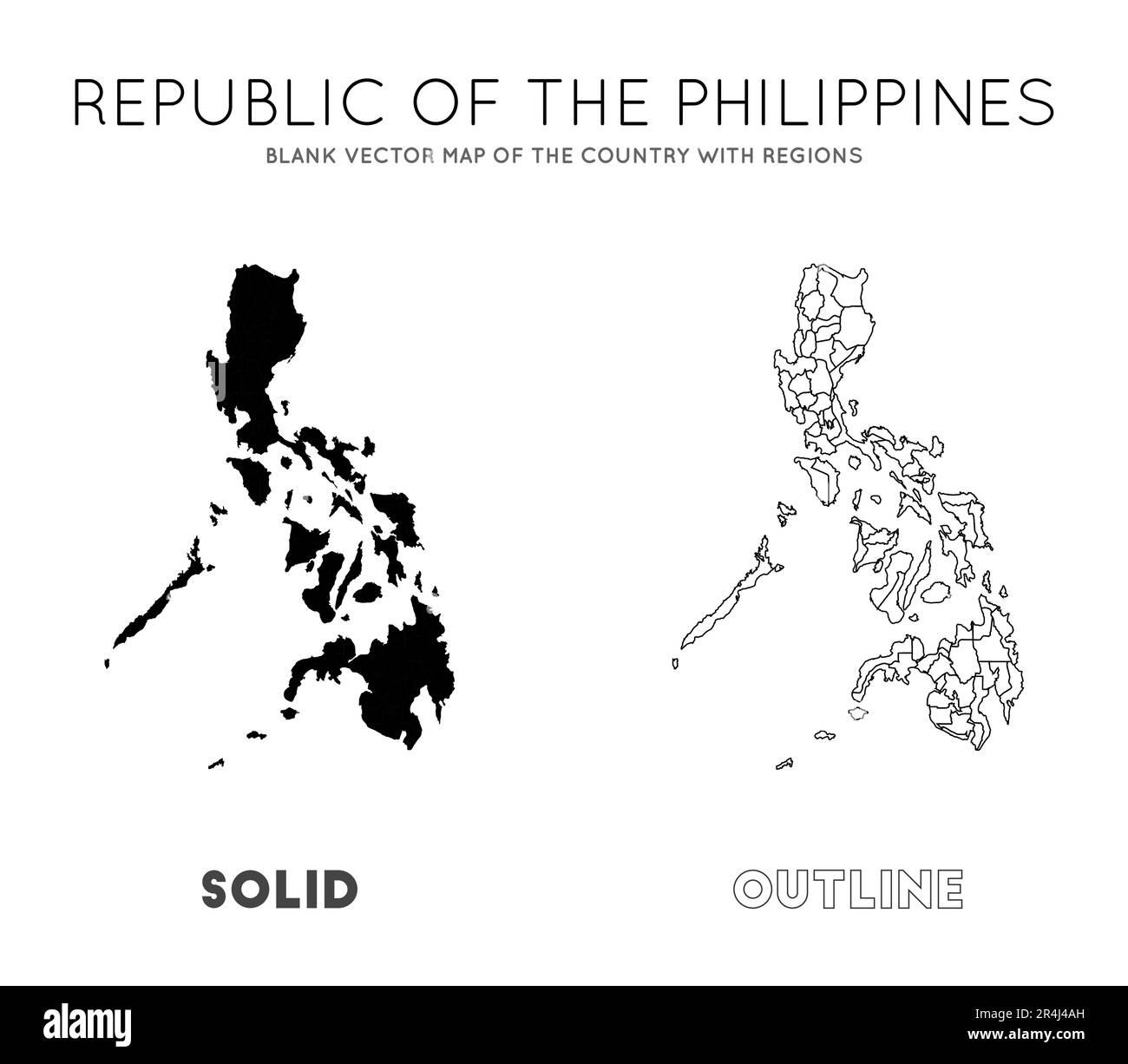 REPUBLIC OF THE PHILIPPINES

BLANK VECTOR MAP OF THE COUNTRY WITH REGIONS

SOLID

OUTLINE

alamy

Image ID: 2R4J4AH
www.alamy.com