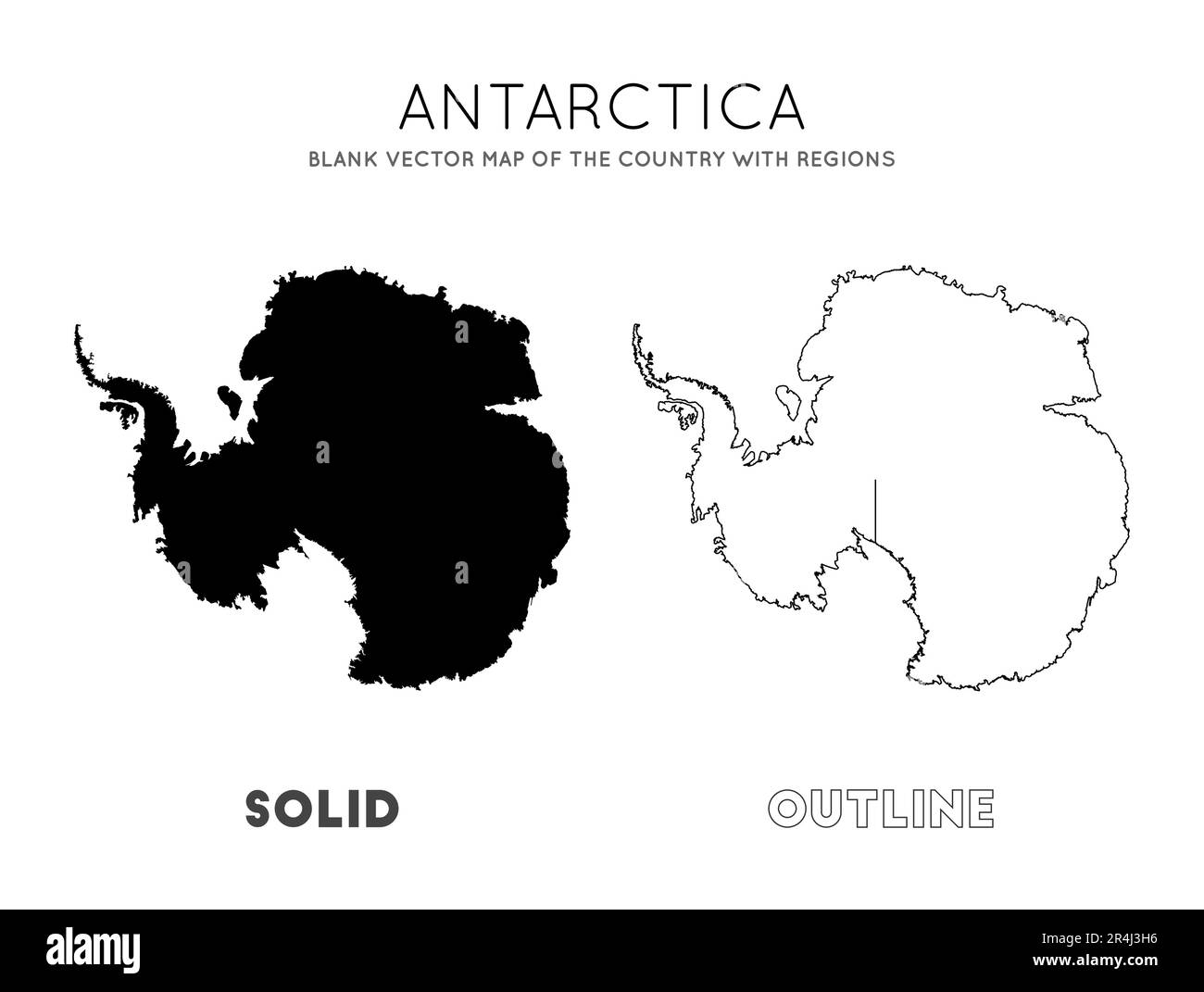 ANTARCTICA
BLANK VECTOR MAP OF THE COUNTRY WITH REGIONS

SOLID

OUTLINE

alamy

Image ID: 2R4J3H6
www.alamy.com