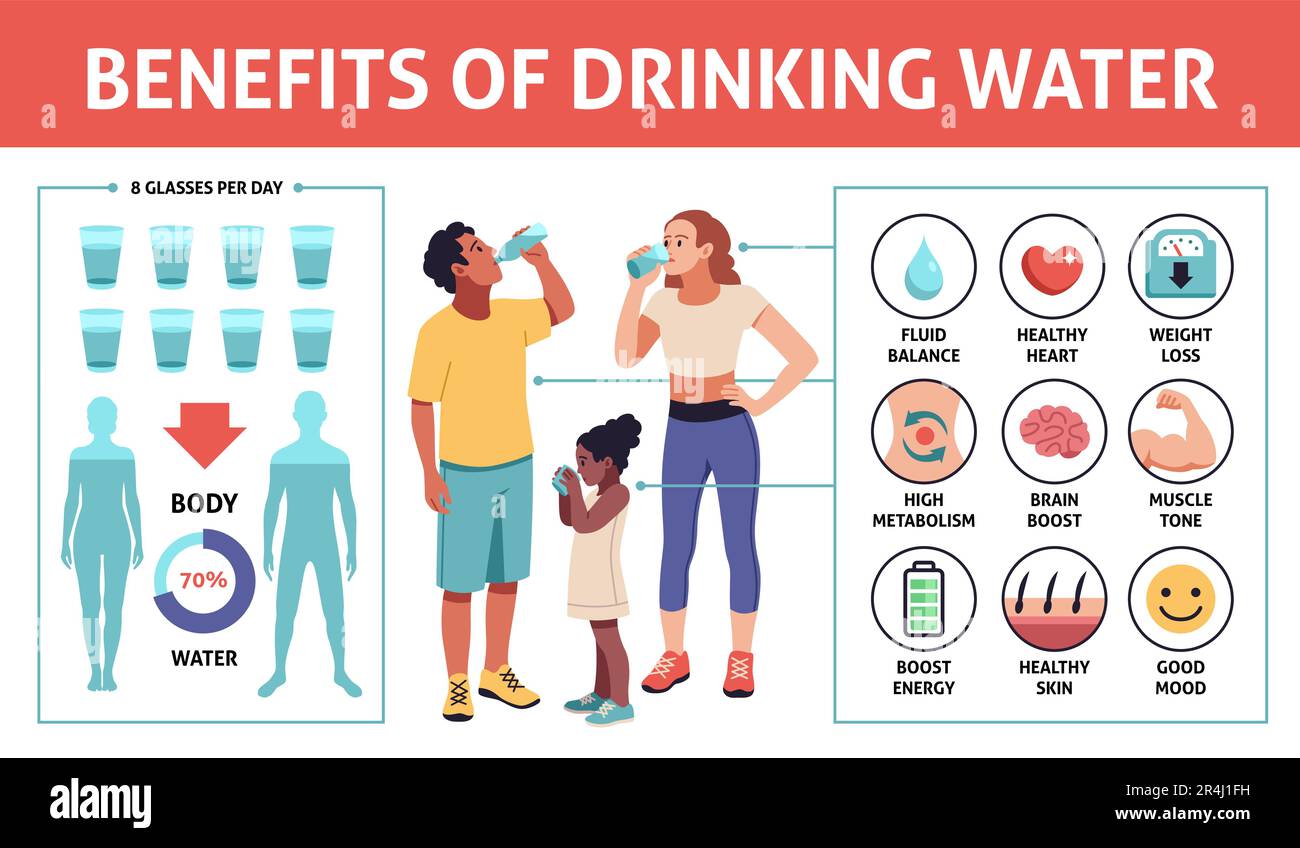 BENEFITS OF DRINKING WATER

8 GLASSES PER DAY

BODY

70%

WATER

FLUID BALANCE

HEALTHY HEART

WEIGHT LOSS

HIGH METABOLISM

BRAIN BOOST

MUSCLE TONE

BOOST ENERGY

HEALTHY SKIN

GOOD MOOD

alamy

Image ID: 2R4J1FH
www.alamy.com