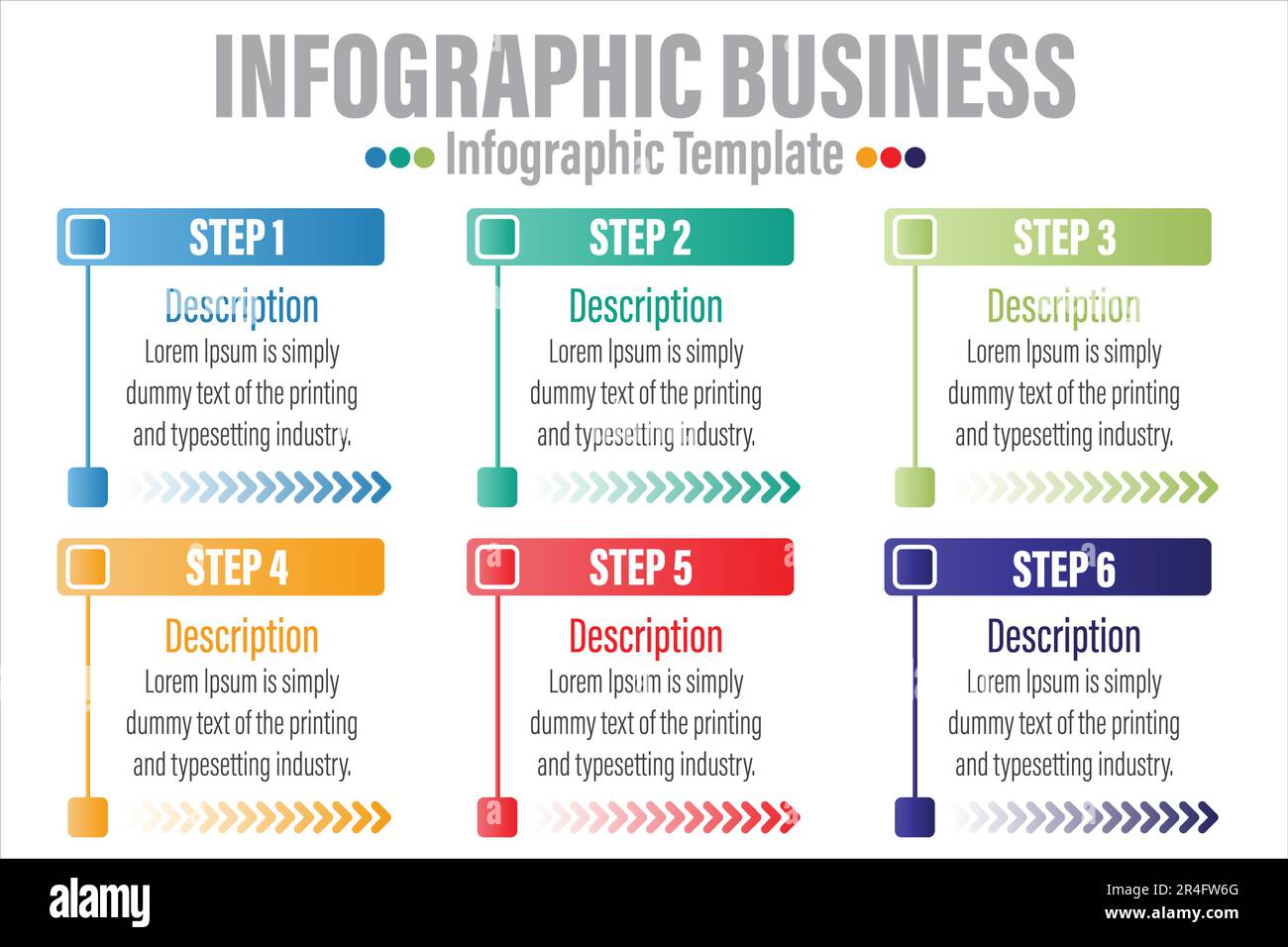 INFOGRAPHIC BUSINESS

Infographic Template

STEP 1

Description

Lorem Ipsum is simply dummy text of the printing and typesetting industry.

STEP 2

Description

Lorem Ipsum is simply dummy text of the printing and typesetting industry.

STEP 3

Description

Lorem Ipsum is simply dummy text of the printing and typesetting industry.

STEP 4

Description

Lorem Ipsum is simply dummy text of the printing and typesetting industry.

STEP 5

Description

Lorem Ipsum is simply dummy text of the printing and typesetting industry.

STEP 6

Description

Lorem Ipsum is simply dummy text of the printing and typesetting industry.

alamy

Image ID: 2R4FW6G
www.alamy.com