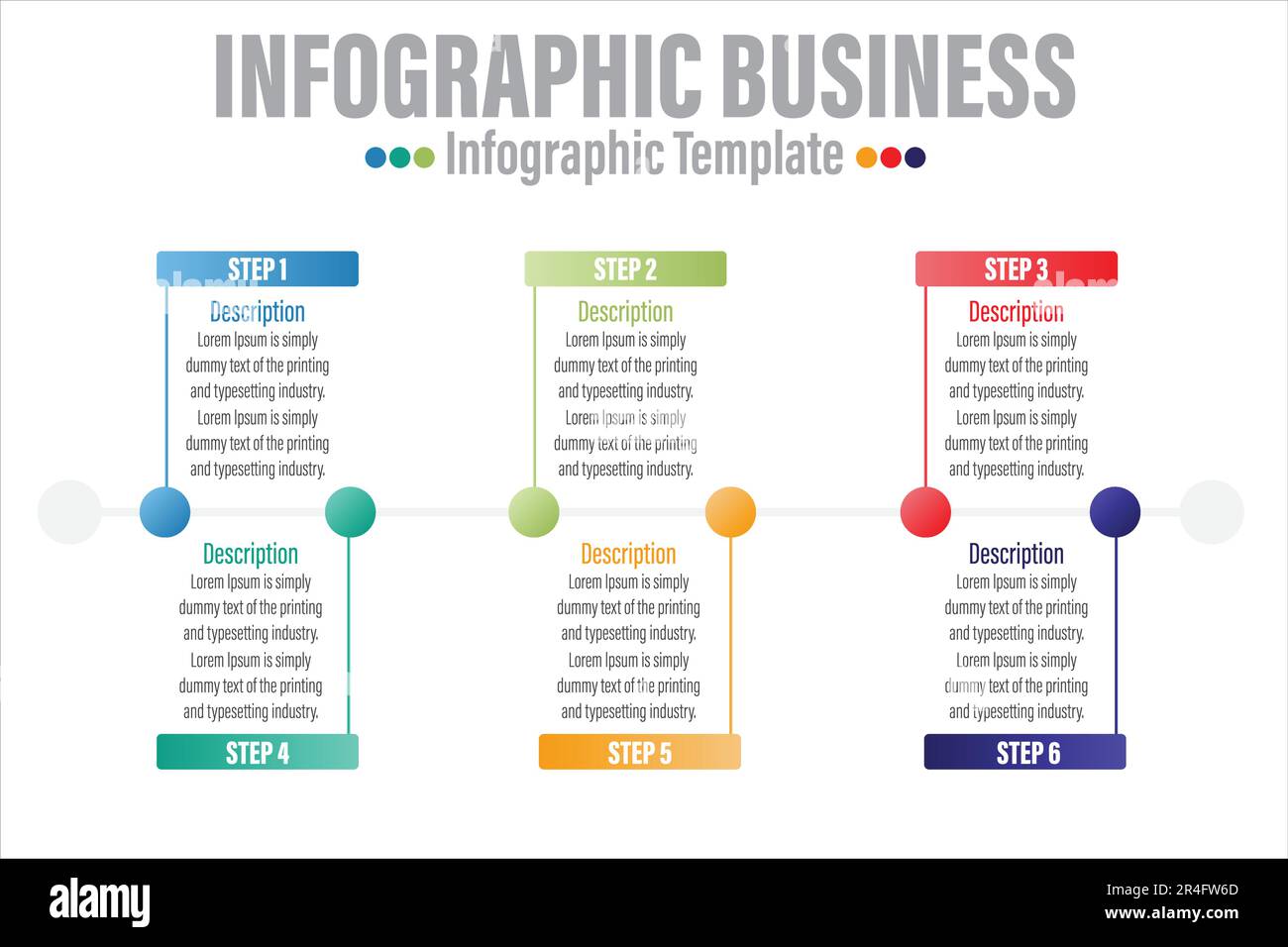 INFOGRAPHIC BUSINESS

Infographic Template

STEP 1

Description

Lorem Ipsum is simply dummy text of the printing and typesetting industry. Lorem Ipsum is simply dummy text of the printing and typesetting industry.

STEP 2

Description

Lorem Ipsum is simply dummy text of the printing and typesetting industry. Lorem Ipsum is simply dummy text of the printing and typesetting industry.

STEP 3

Description

Lorem Ipsum is simply dummy text of the printing and typesetting industry. Lorem Ipsum is simply dummy text of the printing and typesetting industry.

Description

Lorem Ipsum is simply dummy text of the printing and typesetting industry. Lorem Ipsum is simply dummy text of the printing and typesetting industry.

STEP 4

Description

Lorem Ipsum is simply dummy text of the printing and typesetting industry. Lorem Ipsum is simply dummy text of the printing and typesetting industry.

STEP 5

Description

Lorem Ipsum is simply dummy text of the printing and typesetting industry. Lorem Ipsum is simply dummy text of the printing and typesetting industry.

STEP 6

alamy

Image ID: 2R4FW6D
www.alamy.com