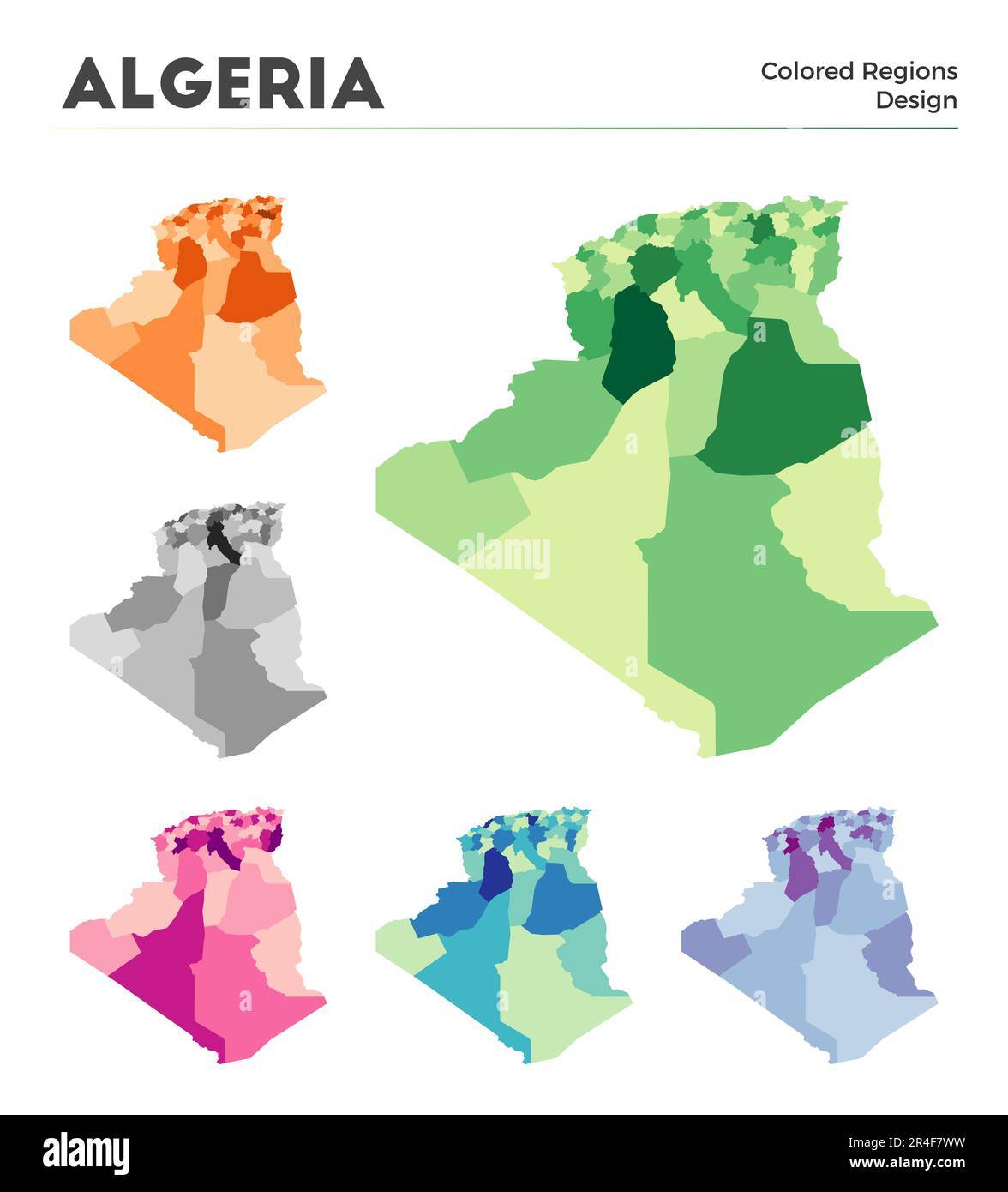 ALGERIA

Colored Regions
Design

alamy

alamy

Image ID: 2R4F7WW
www.alamy.com