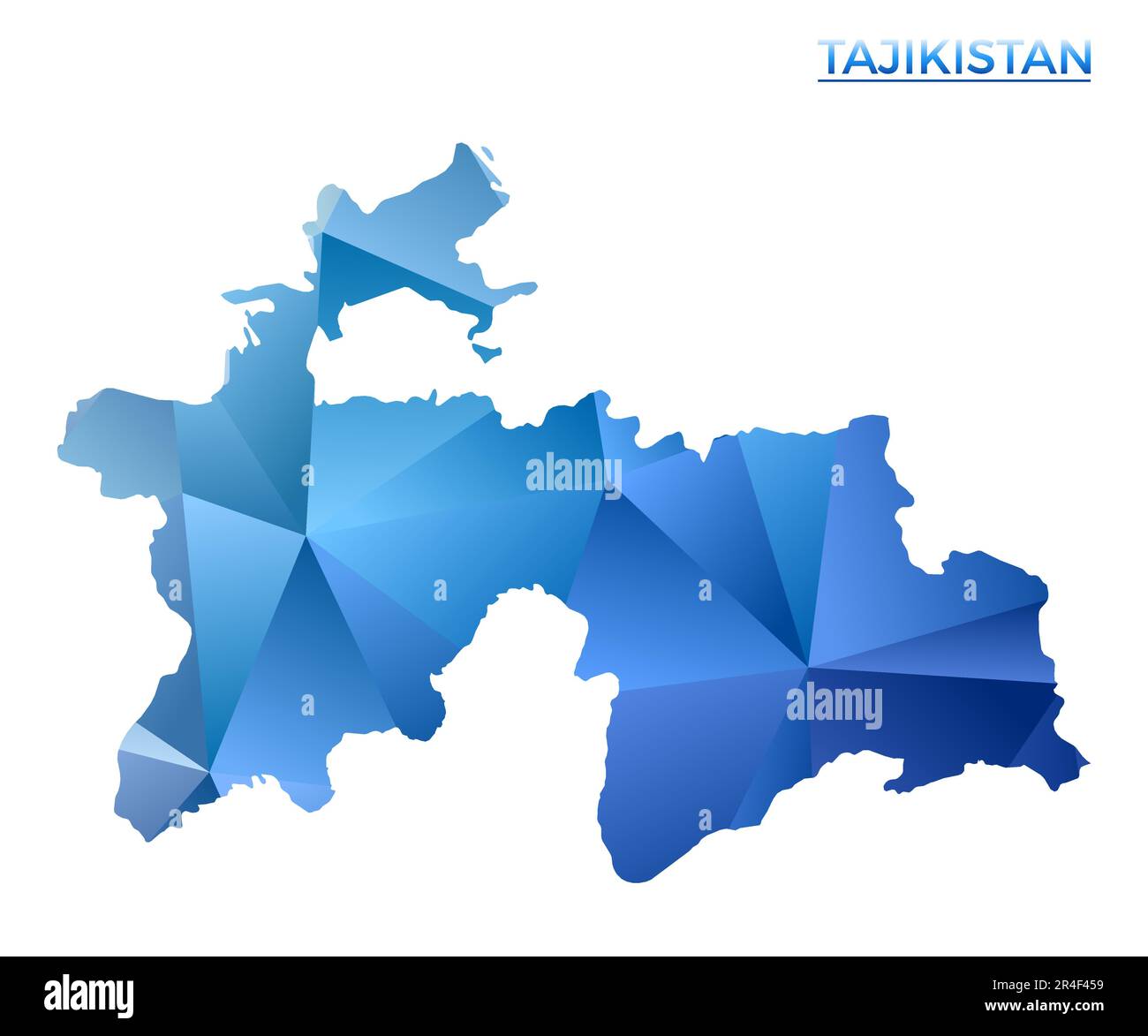 TAJIKISTAN

alamy

alamy

alamy

Image ID: 2R4F459
www.alamy.com