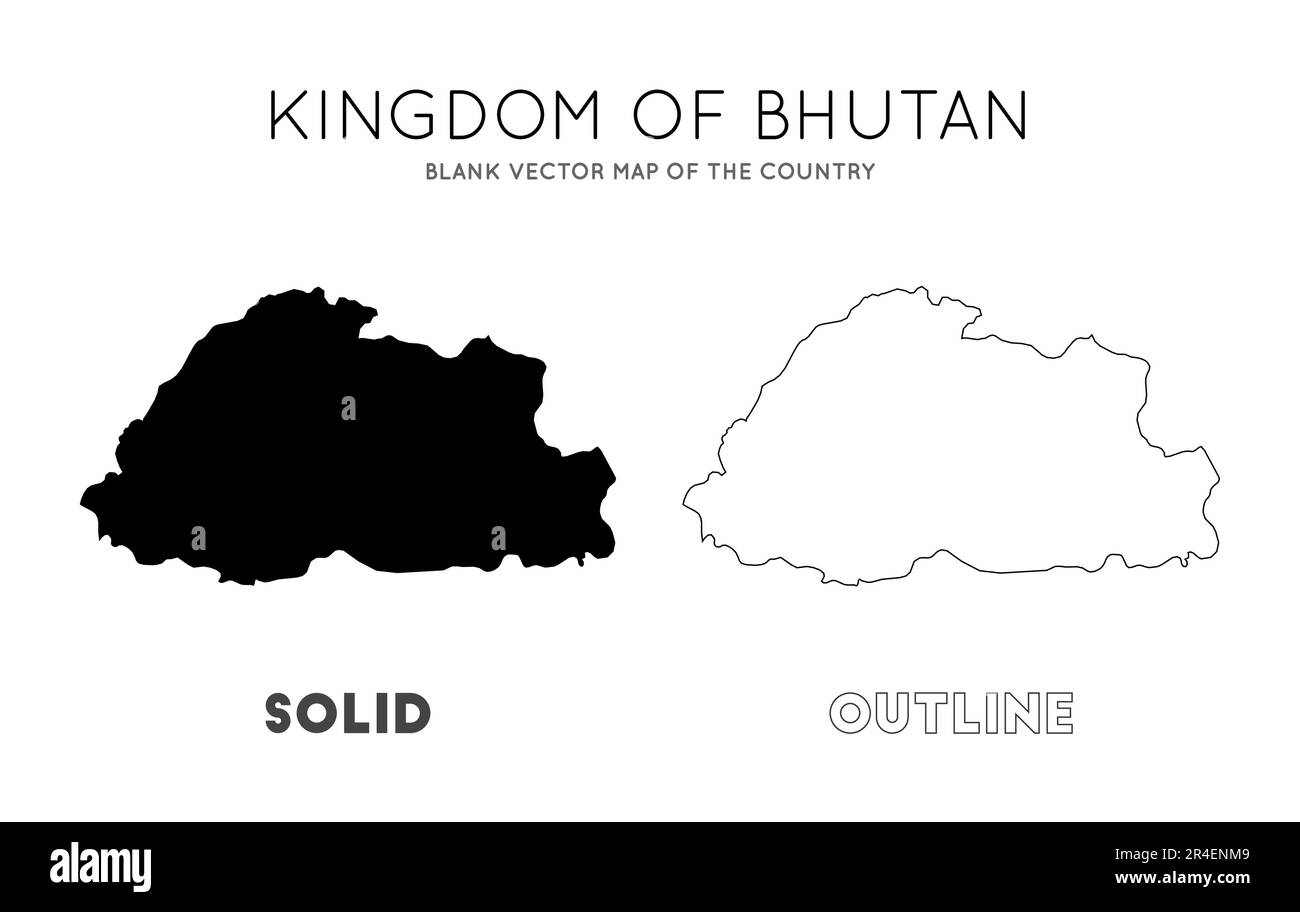 KINGDOM OF BHUTAN

BLANK VECTOR MAP OF THE COUNTRY

a

a

a

SOLID

OUTLINE

alamy

Image ID: 2R4ENM9
www.alamy.com