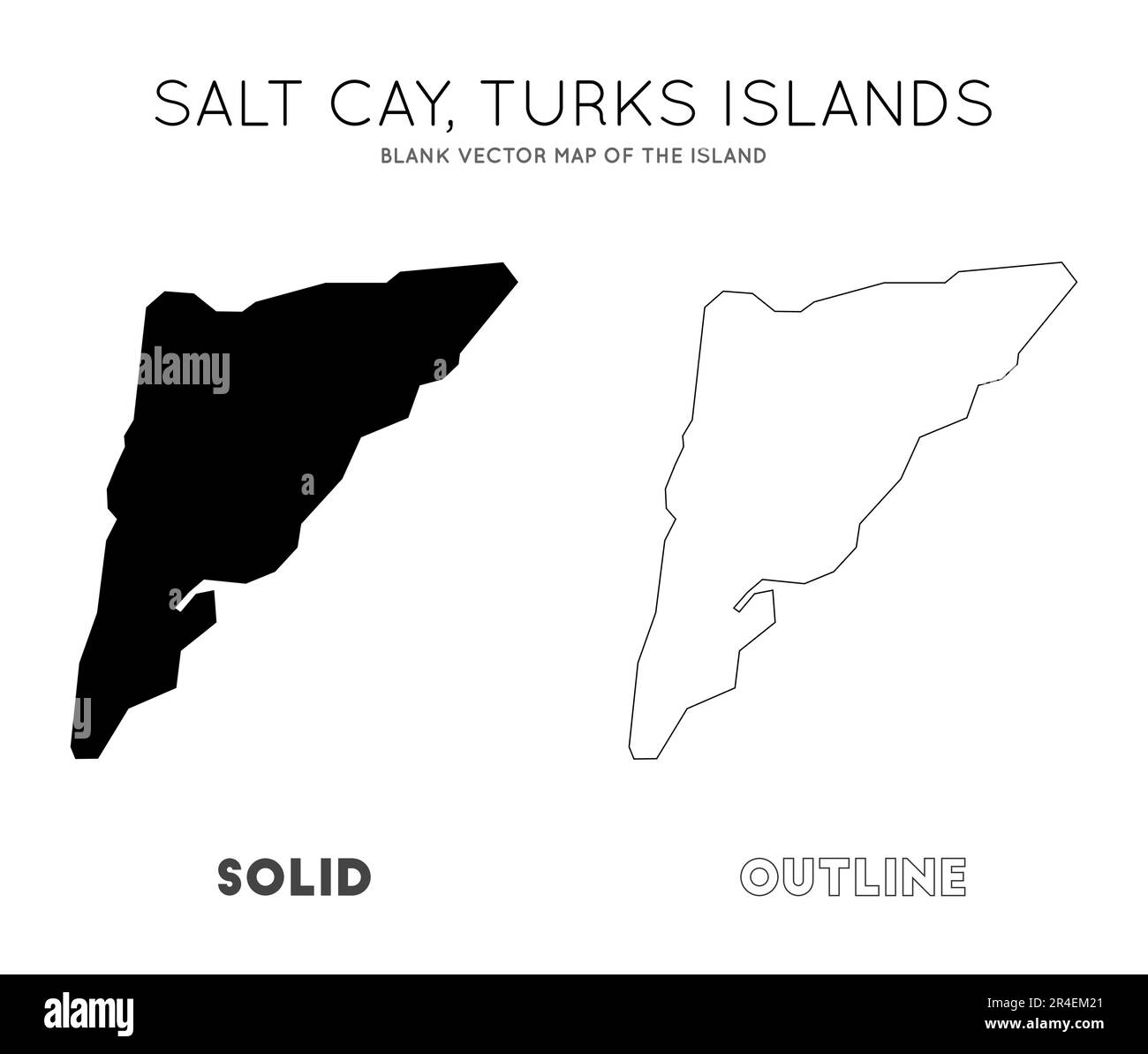 SALT CAY, TURKS ISLANDS
BLANK VECTOR MAP OF THE ISLAND

alamy

a

SOLID

OUTLINE

alamy

Image ID: 2R4EM21
www.alamy.com