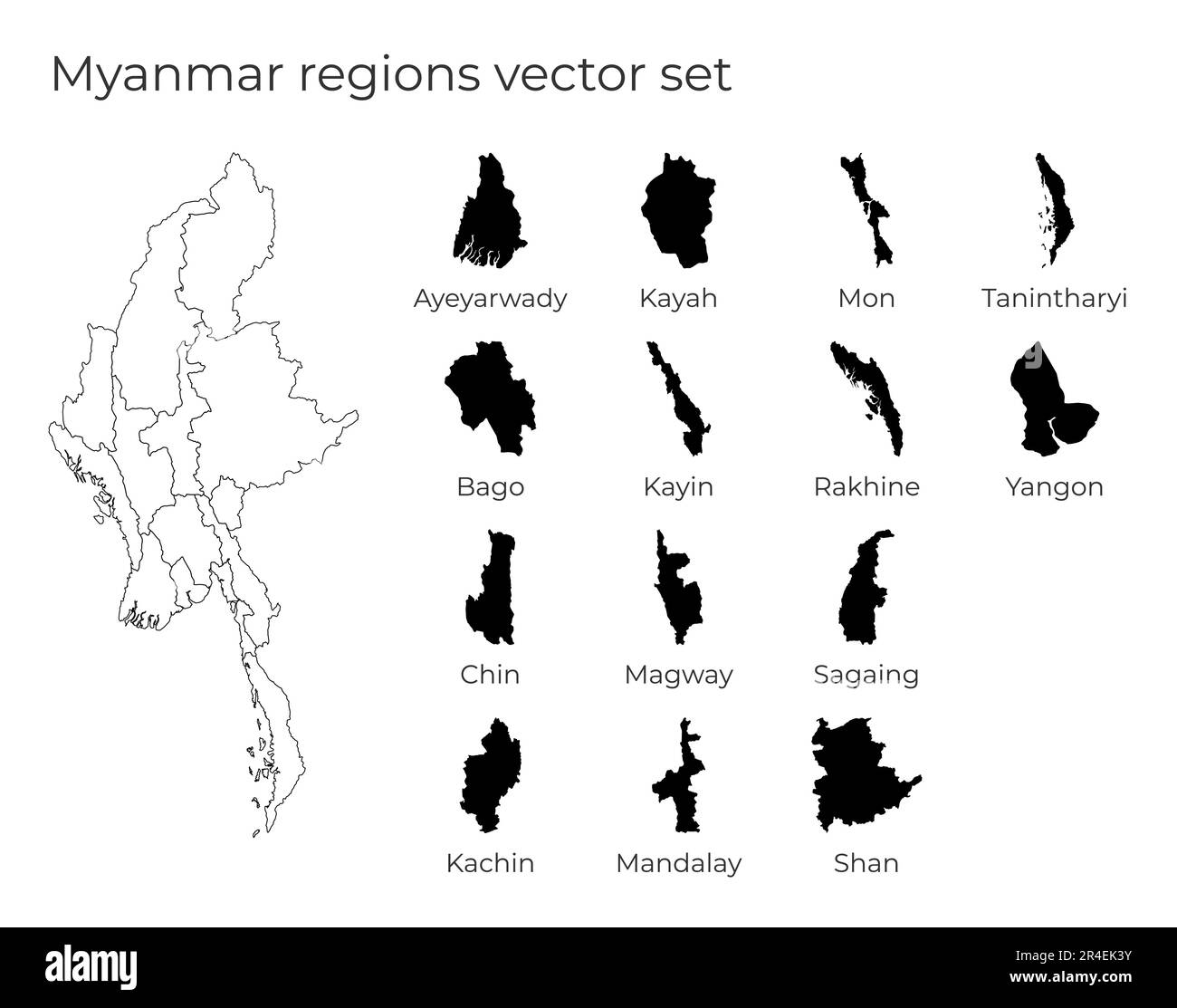 Myanmar regions vector set

Ayeyarwady

Kayah

Mon

Tanintharyi

Bago

Kayin

Rakhine

Yangon

Chin

Magway

Sagaing

Kachin

Mandalay

Shan

alamy

Image ID: 2R4EK3Y
www.alamy.com